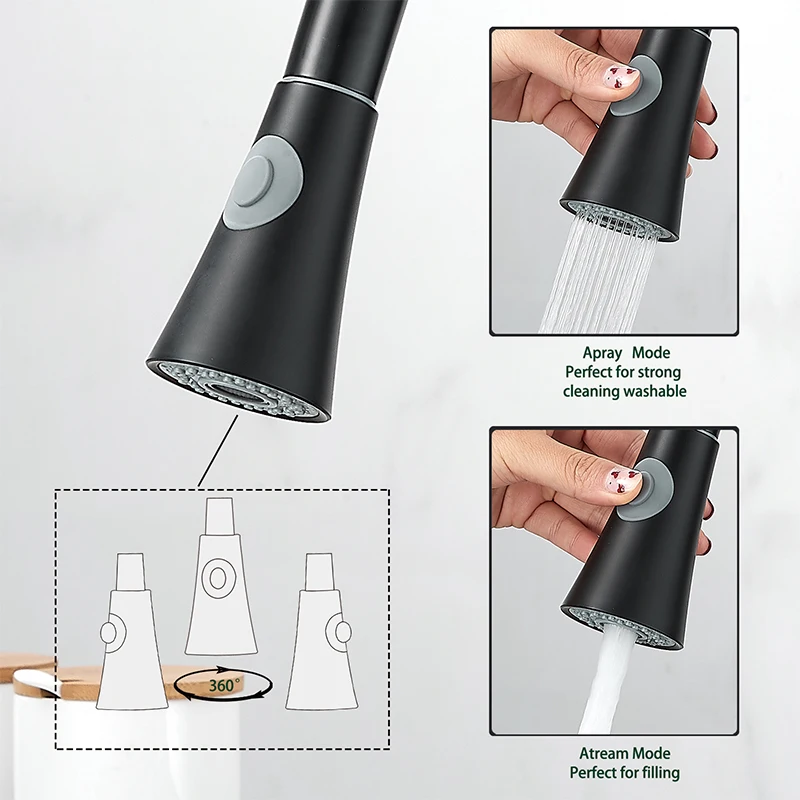 360°

Apray Mode
Perfect for strong cleaning washable

Atream Mode
Perfect for filling