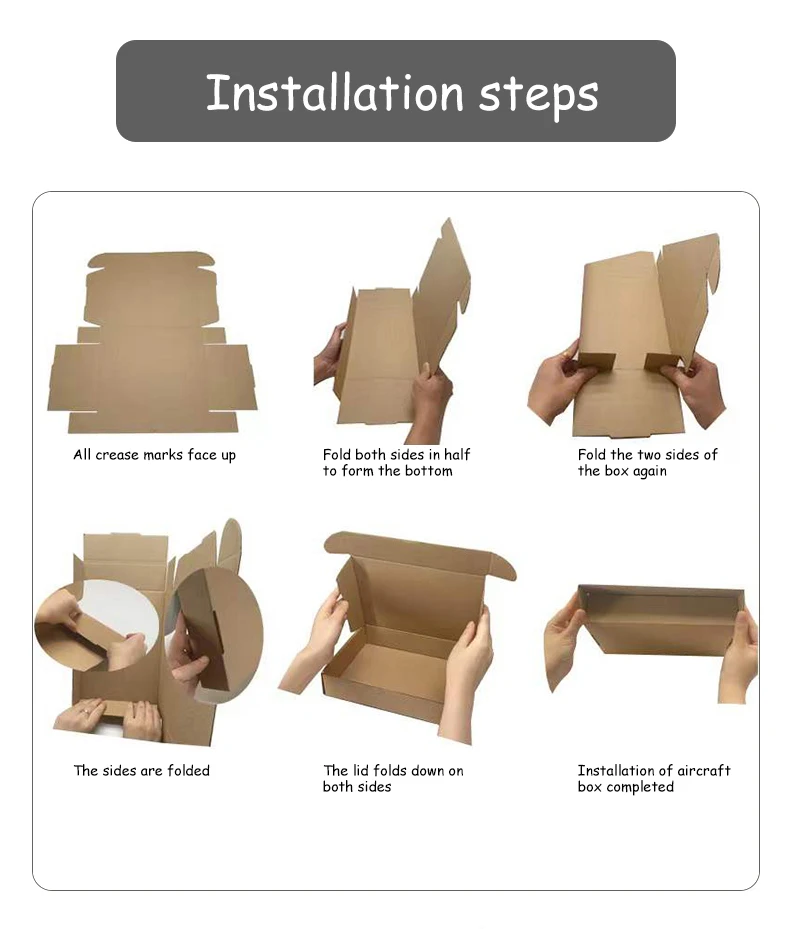 Installation steps

All crease marks face up

Fold both sides in half to form the bottom

Fold the two sides of the box again

The sides are folded

The lid folds down on both sides

Installation of aircraft box completed