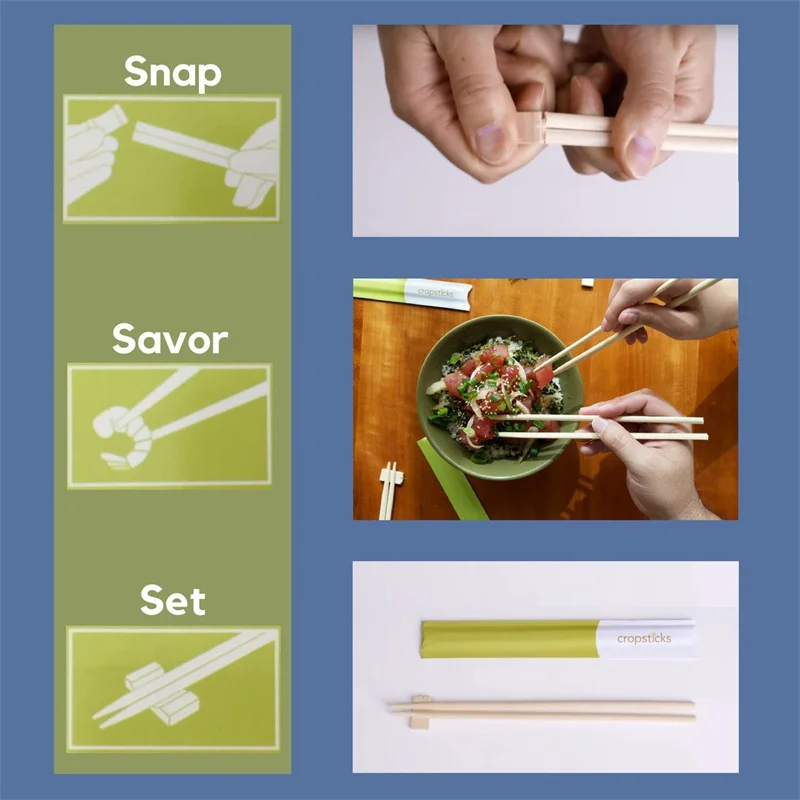 Snap

Savor

Set

cropsticks

cropsticks