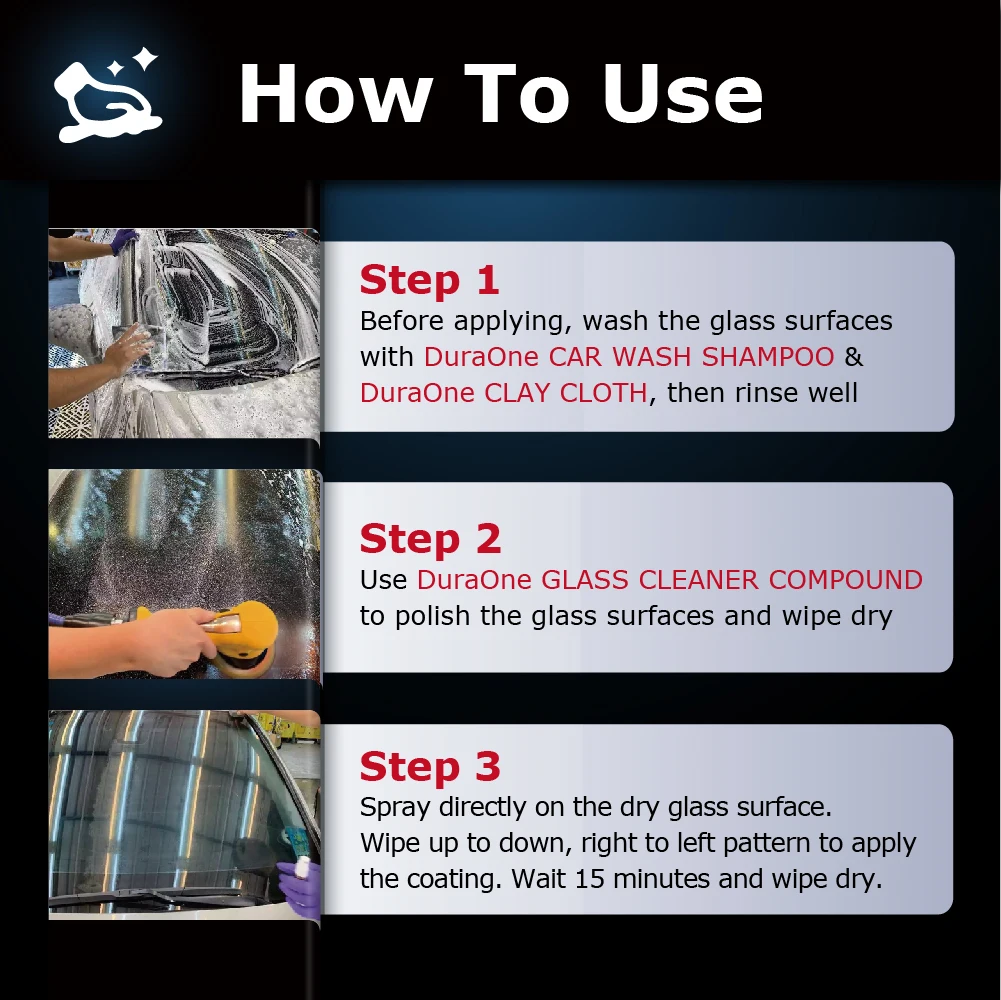 How To Use

Step 1
Before applying, wash the glass surfaces with DuraOne CAR WASH SHAMPOO & DuraOne CLAY CLOTH, then rinse well

Step 2
Use DuraOne GLASS CLEANER COMPOUND to polish the glass surfaces and wipe dry

Step 3
Spray directly on the dry glass surface. Wipe up to down, right to left pattern to apply the coating. Wait 15 minutes and wipe dry.