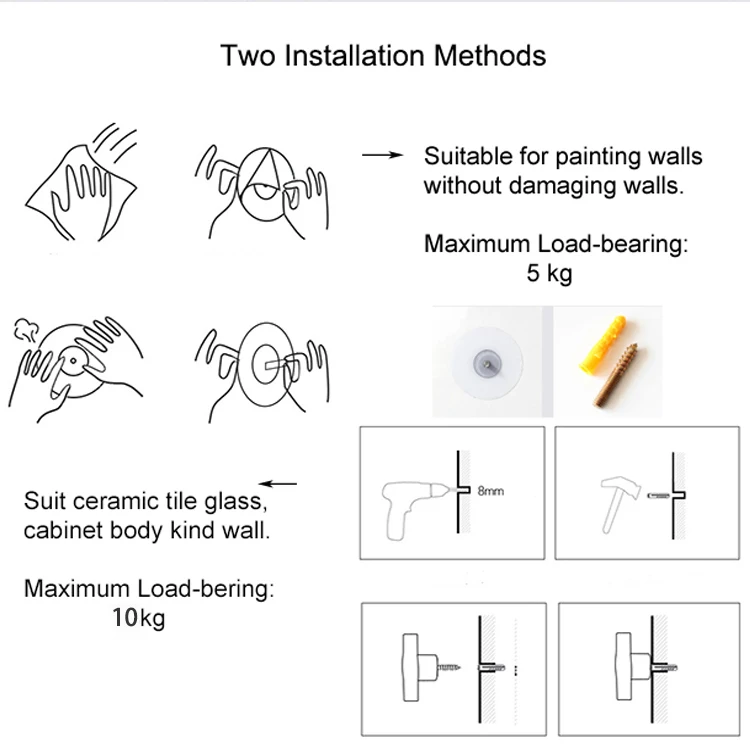 Two Installation Methods

Suitable for painting walls without damaging walls.

Maximum Load-bearing: 5 kg

8mm

Suit ceramic tile glass, cabinet body kind wall.

Maximum Load-bering: 10kg