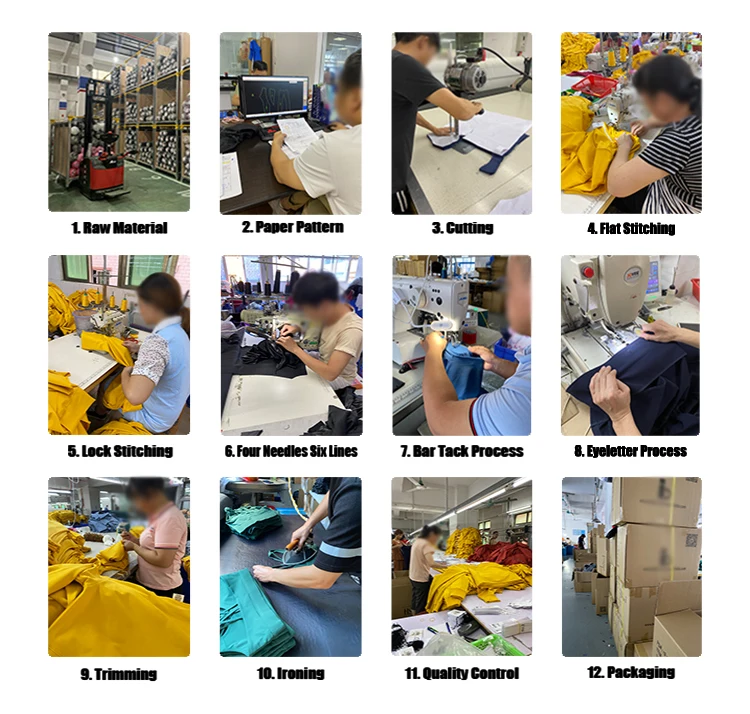 1. Raw Material

2. Paper Pattern

3. Cutting

4. Flat Stitching

5. Lock Stitching

6. Four Needles Six Lines

7. Bar Tack Process

8. Eyeletter Process

9. Trimming

10. Ironing

11. Quality Control

12. Packaging