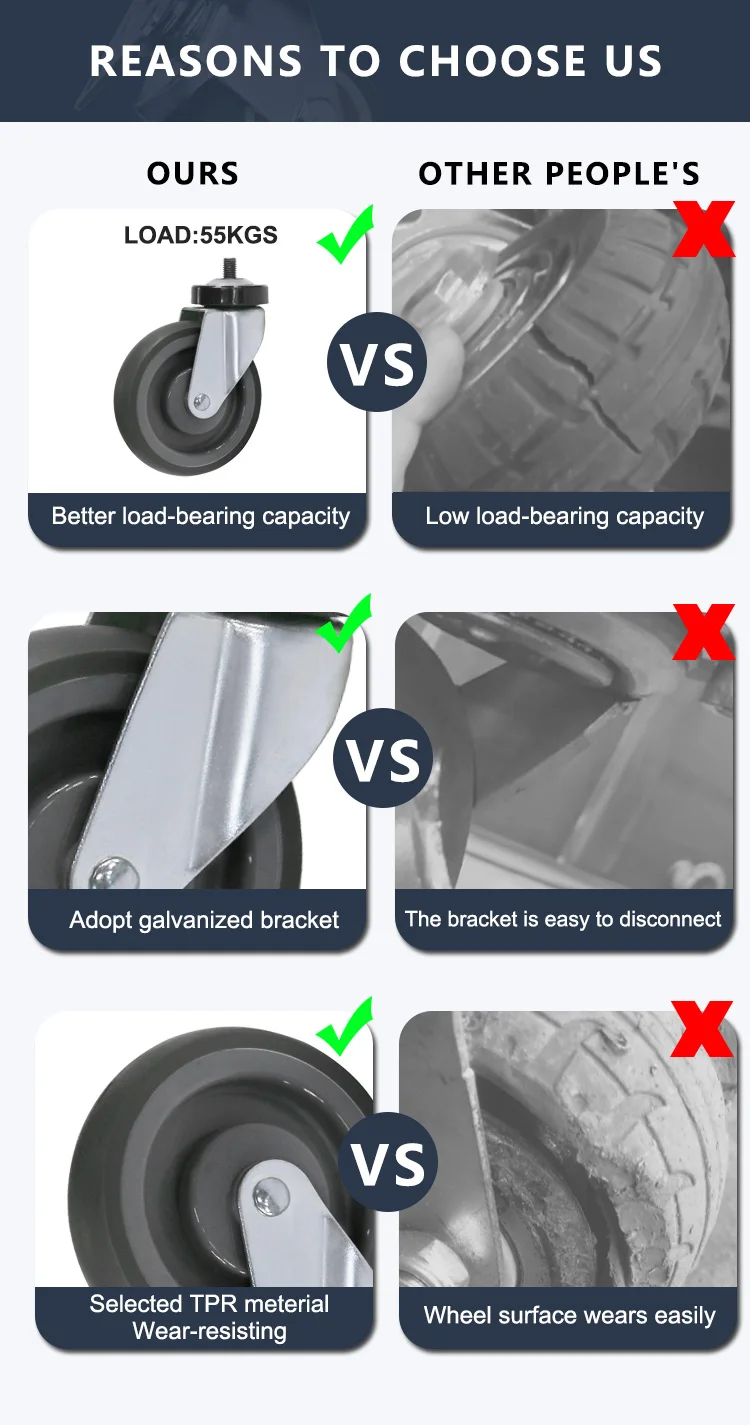 REASONS TO CHOOSE US

OURS

OTHER PEOPLE'S

LOAD:55KGS

VS

Better load-bearing capacity

Low load-bearing capacity

VS

Adopt galvanized bracket

The bracket is easy to disconnect

VS

Selected TPR meterial
Wear-resisting

Wheel surface wears easily