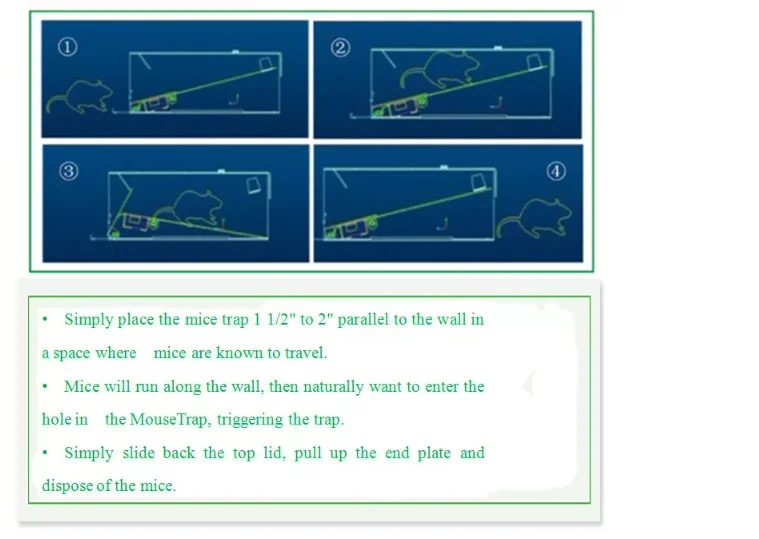 ①

②

③

④

• Simply place the mice trap 1 1/2" to 2" parallel to the wall in a space where mice are known to travel.

• Mice will run along the wall, then naturally want to enter the hole in the MouseTrap, triggering the trap.

• Simply slide back the top lid, pull up the end plate and dispose of the mice.