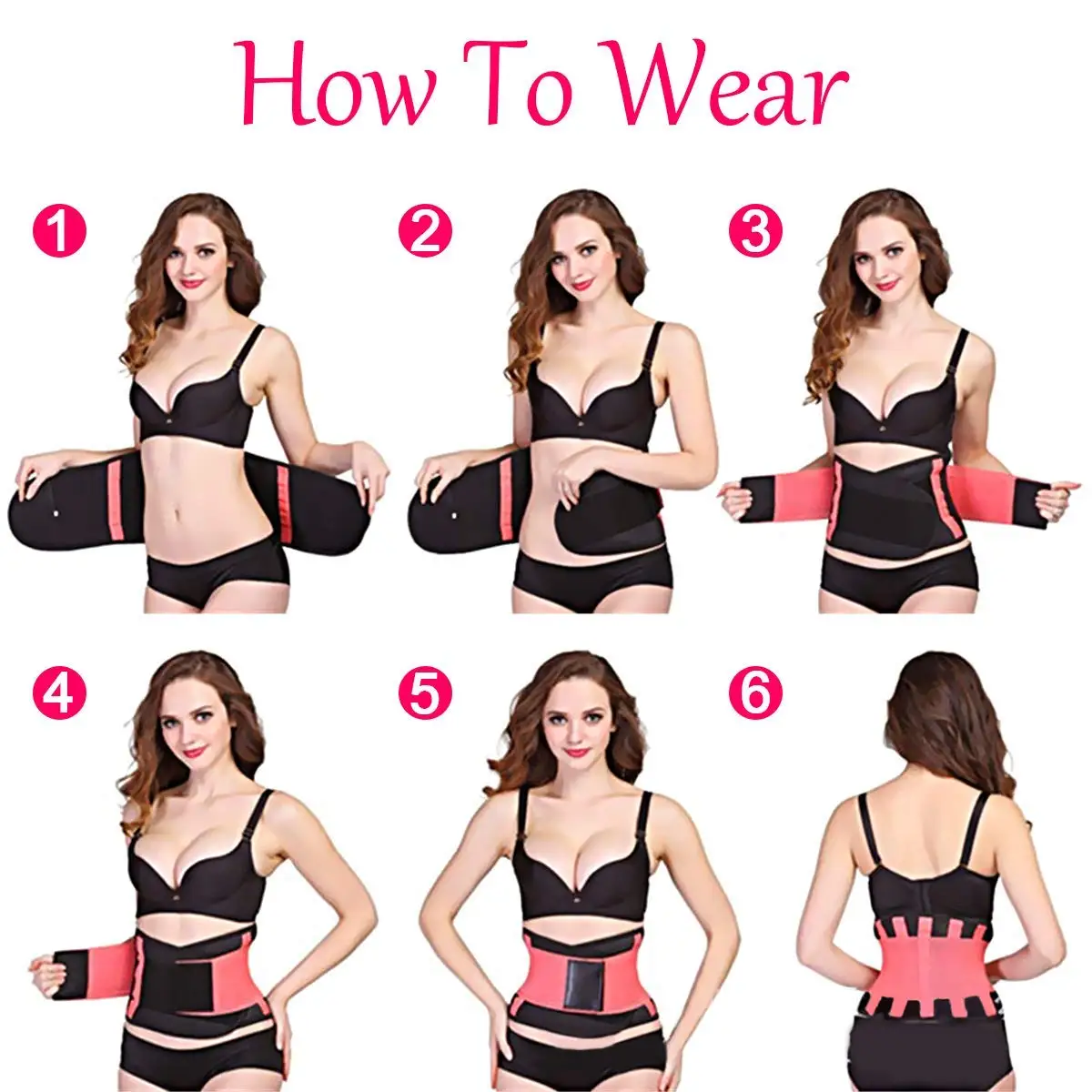 How To Wear

1

2

3

4

5

6