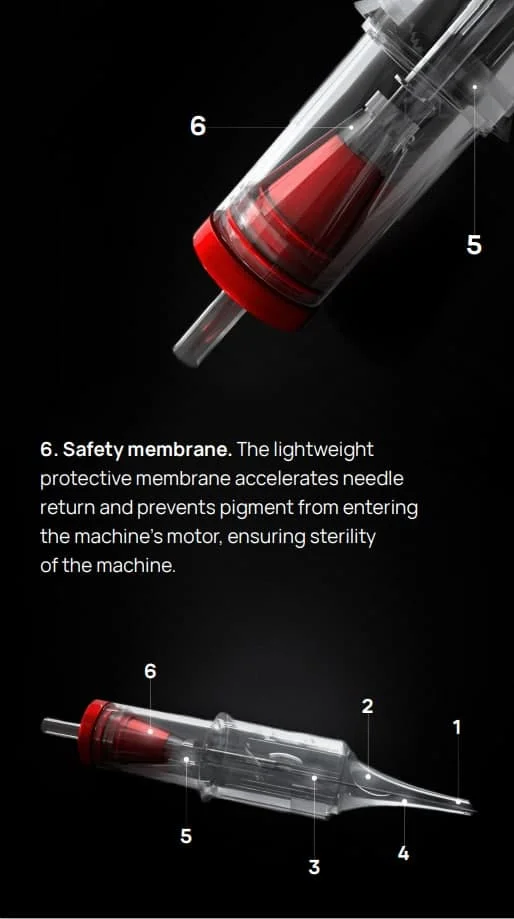 6

5

6. Safety membrane. The lightweight protective membrane accelerates needle return and prevents pigment from entering the machine's motor, ensuring sterility of the machine.

6

2

1

5

3

4