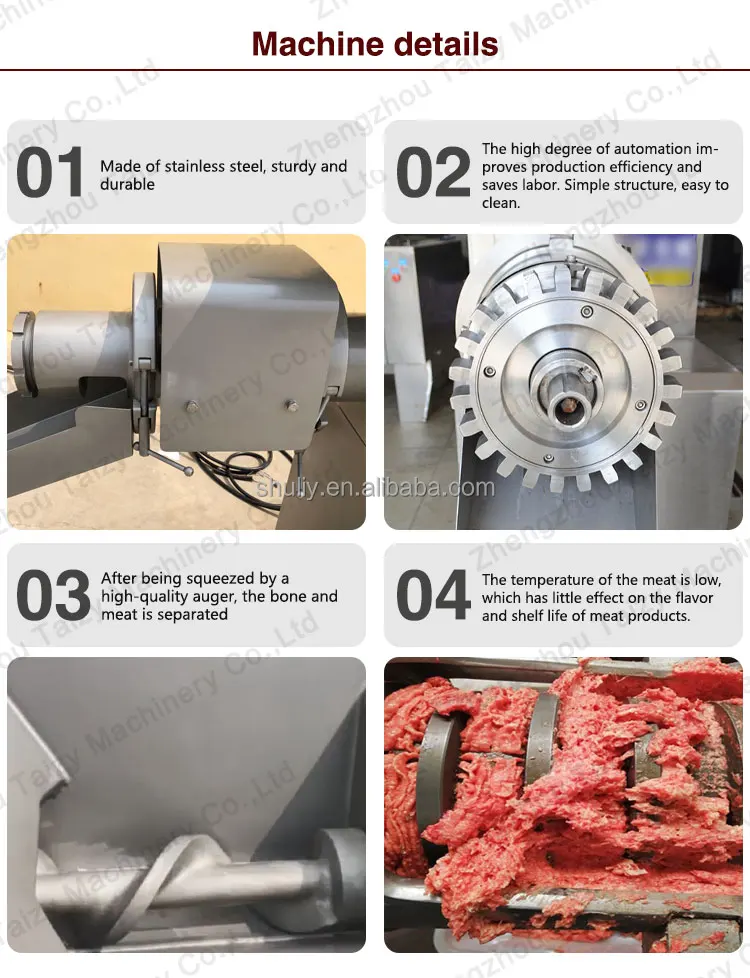 Machine details

01 Made of stainless steel, sturdy and durable

02 The high degree of automation improves production efficiency and saves labor. Simple structure, easy to clean.

shuliy.en.alibaba.com

03 After being squeezed by a high-quality auger, the bone and meat is separated

04 The temperature of the meat is low, which has little effect on the flavor and shelf life of meat products.

Zhengzhou Taizy Machinery Co., Ltd