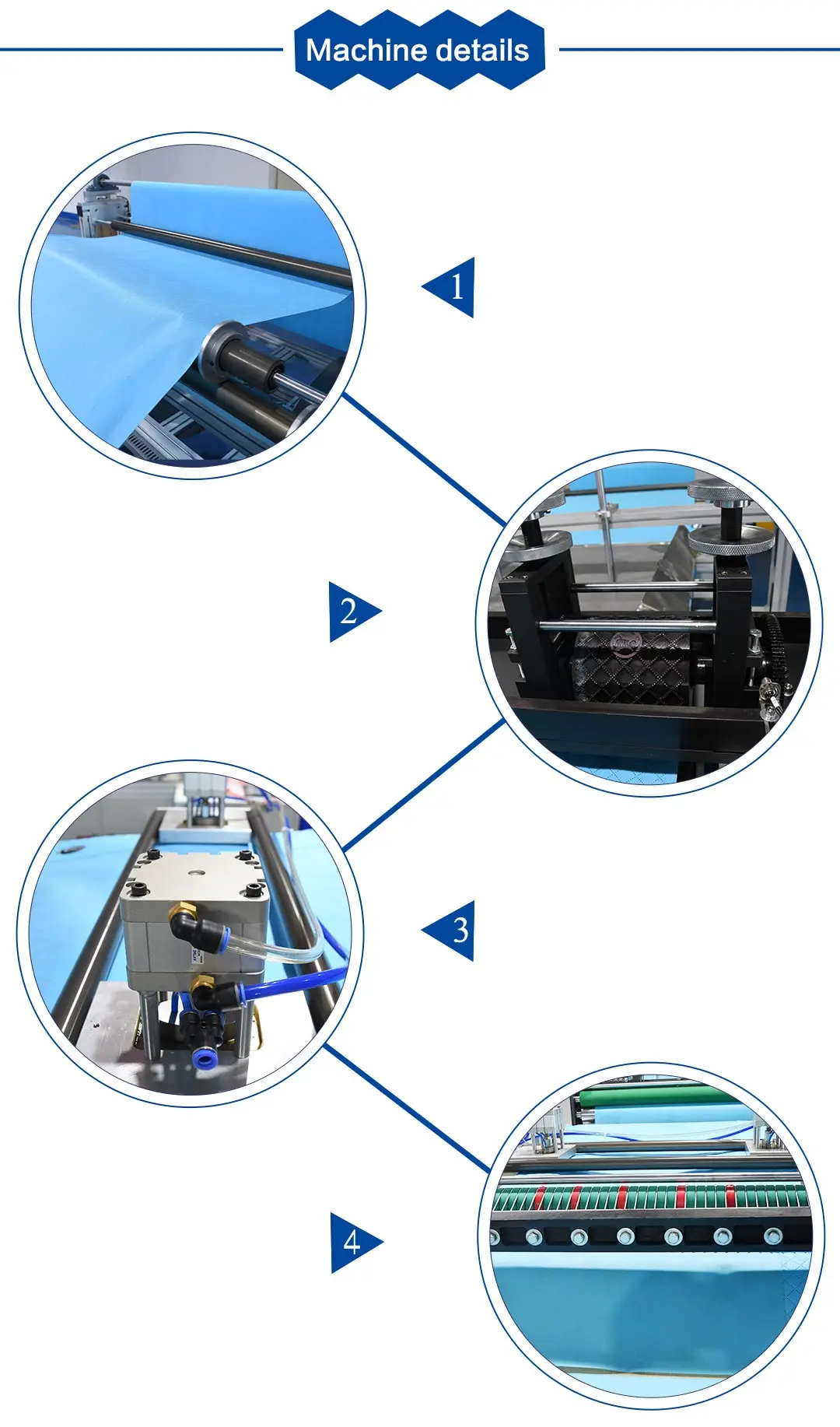 Machine details

1

2

3

4