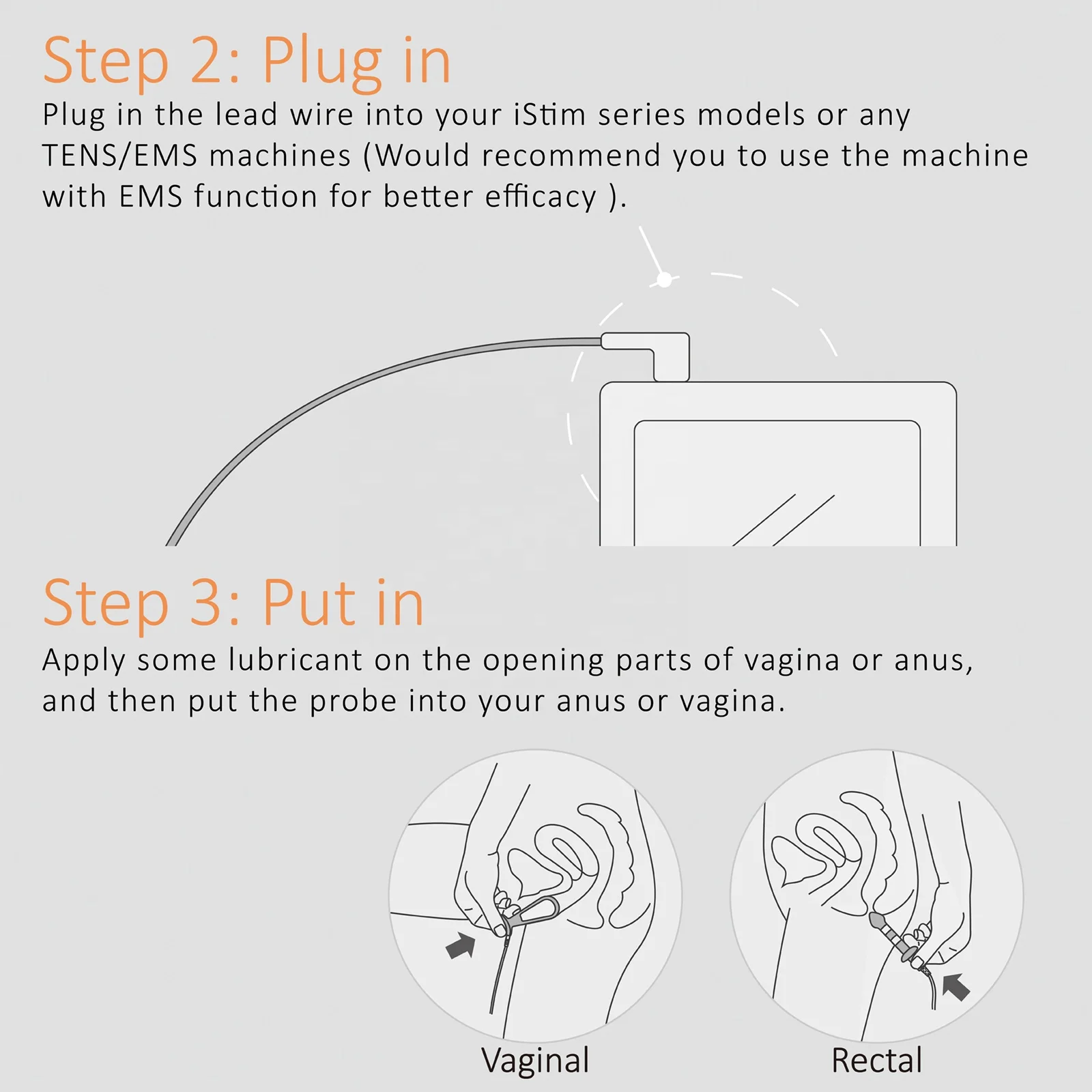 Step 2: Plug in
Plug in the lead wire into your iStim series models or any TENS/EMS machines (Would recommend you to use the machine with EMS function for better efficacy ).

Step 3: Put in
Apply some lubricant on the opening parts of vagina or anus, and then put the probe into your anus or vagina.

Vaginal

Rectal