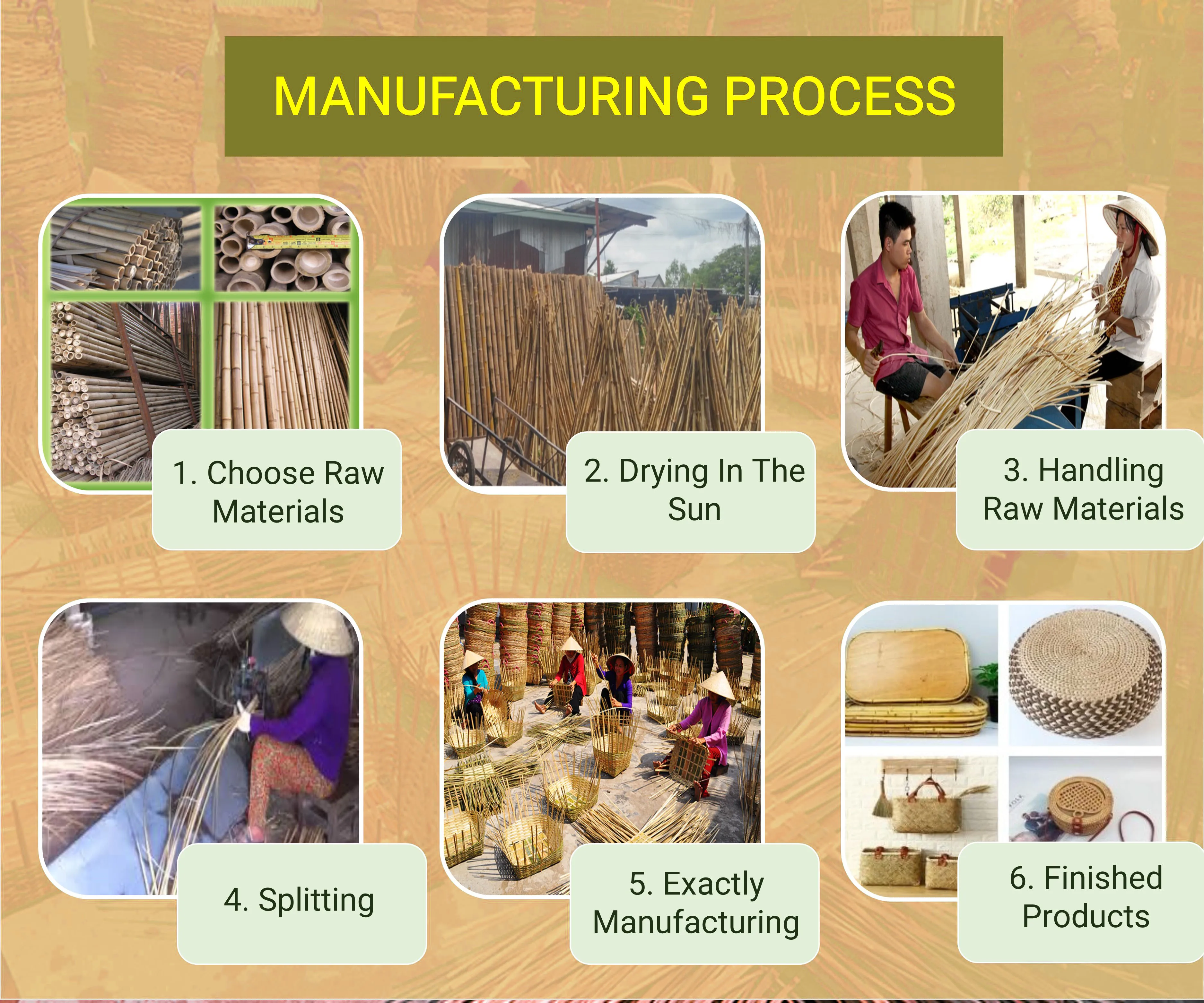 MANUFACTURING PROCESS

1. Choose Raw Materials

2. Drying In The Sun

3. Handling Raw Materials

4. Splitting

5. Exactly Manufacturing

6. Finished Products