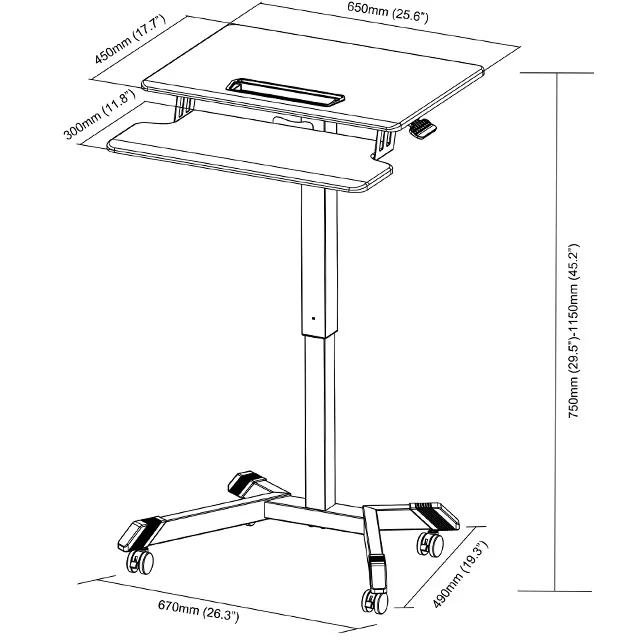 650mm (25.6")
450mm (17.7")
300mm (11.8")
750mm (29.5")-1150mm (45.2")
490mm (19.3")
670mm (26.3")