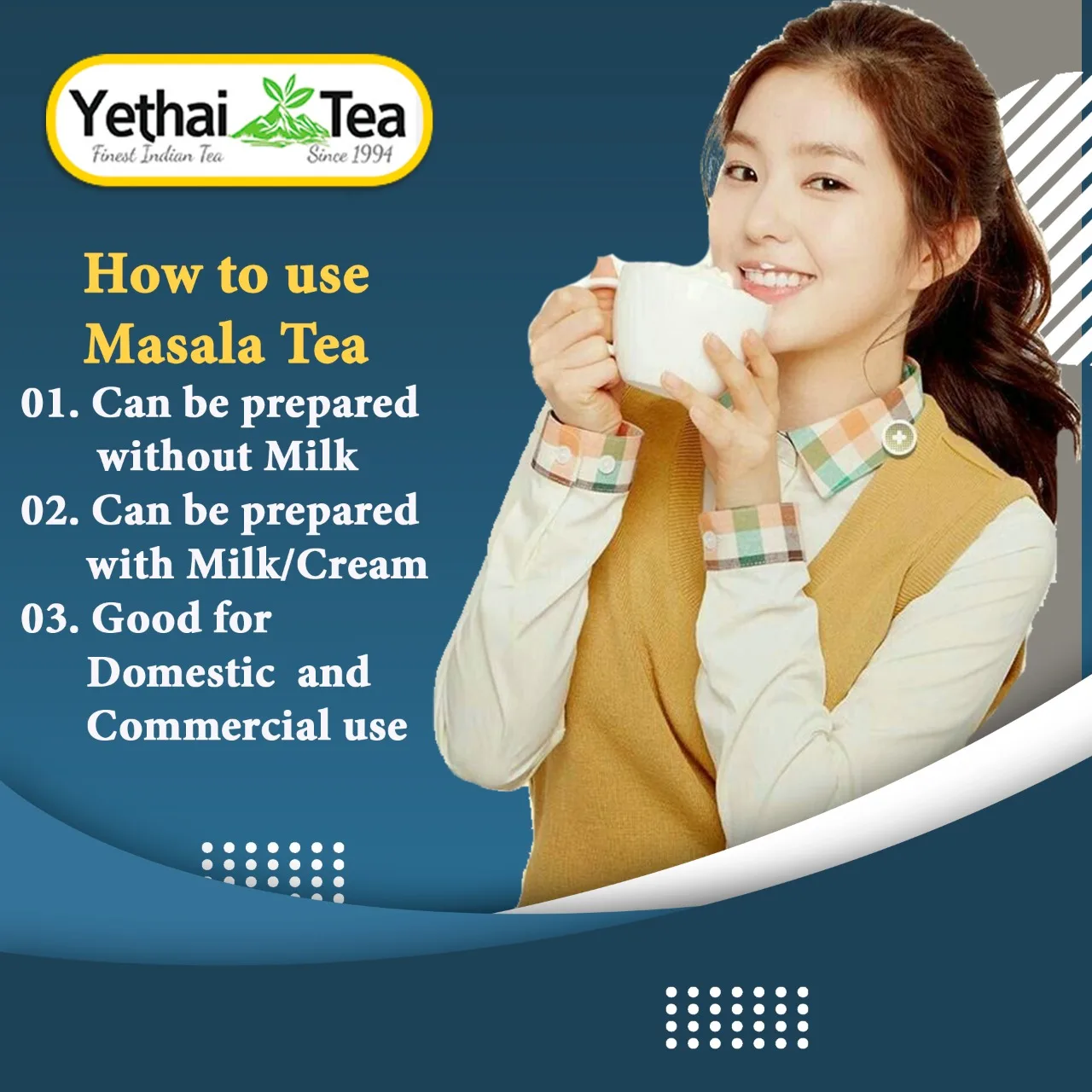 Yethai Tea
Finest Indian Tea Since 1994

How to use Masala Tea

01. Can be prepared without Milk
02. Can be prepared with Milk/Cream
03. Good for Domestic and Commercial use