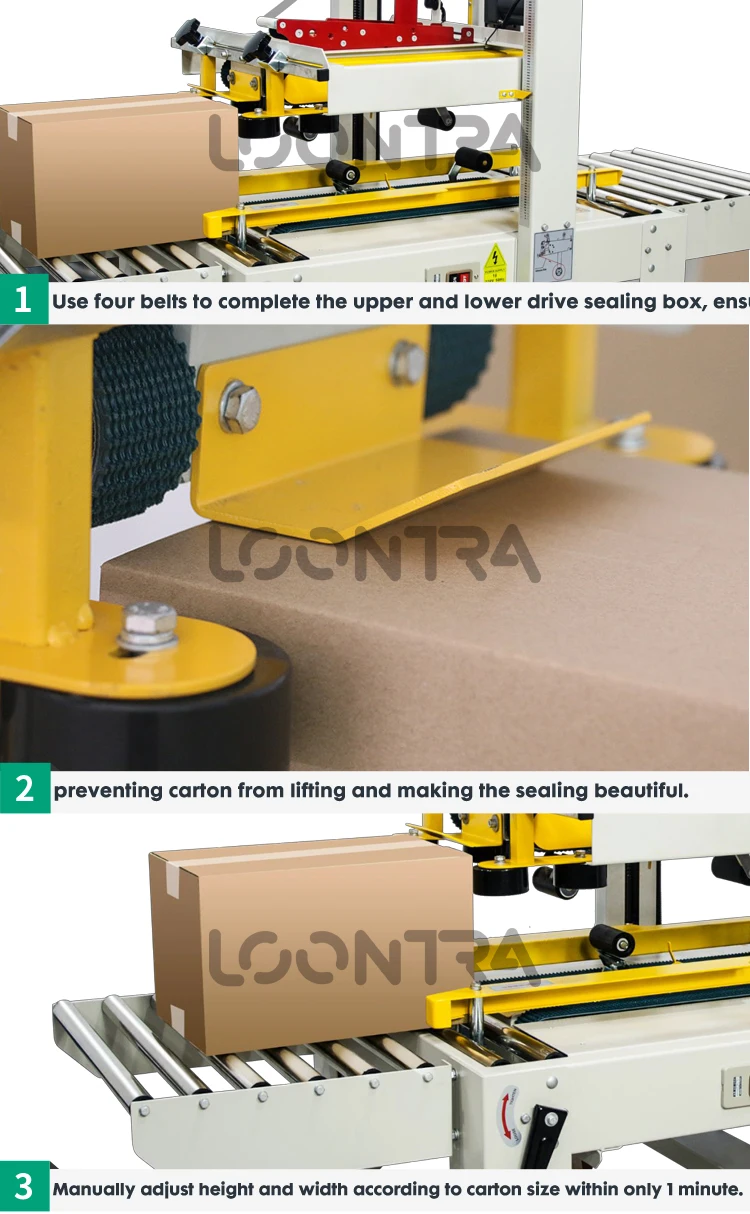 LOONTRA

1 Use four belts to complete the upper and lower drive sealing box, ensu

LOONTRA

2 preventing carton from lifting and making the sealing beautiful.

LOONTRA

3 Manually adjust height and width according to carton size within only 1 minute.