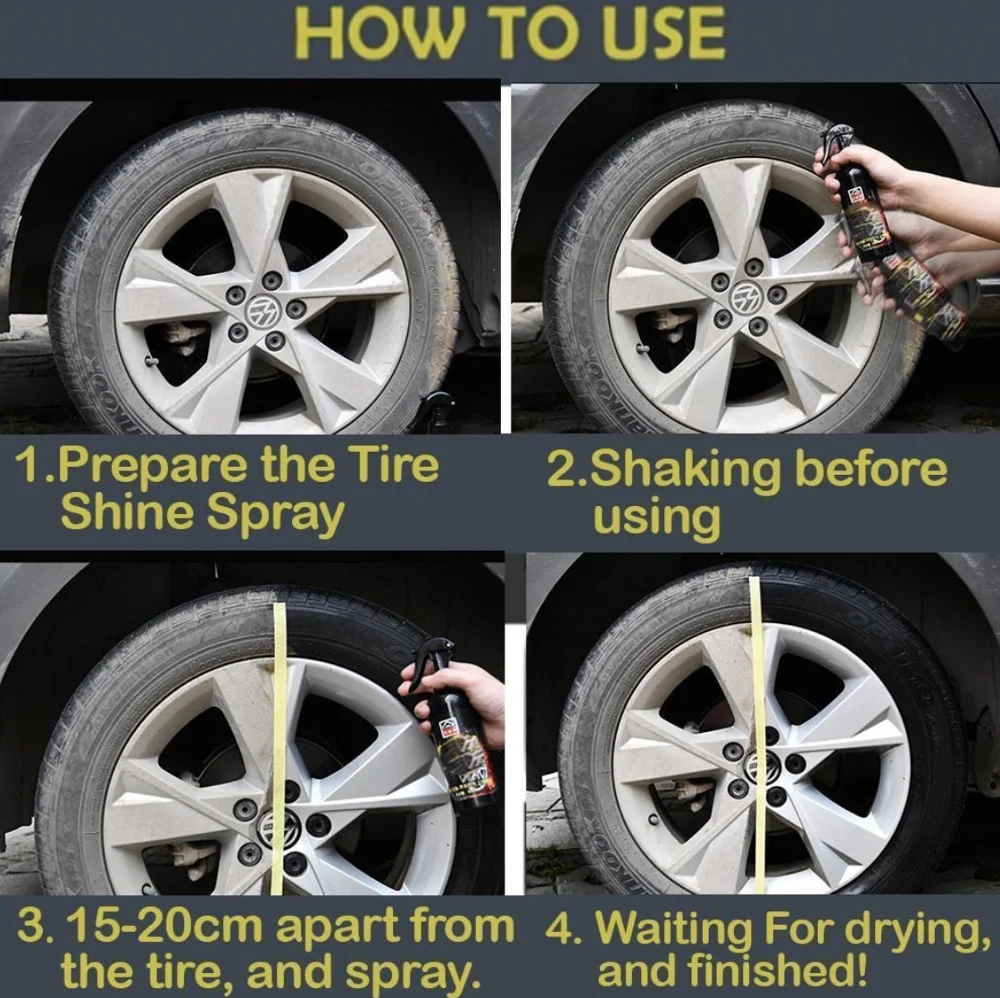 HOW TO USE

1.Prepare the Tire Shine Spray

2.Shaking before using

3. 15-20cm apart from the tire, and spray.

4. Waiting For drying, and finished!