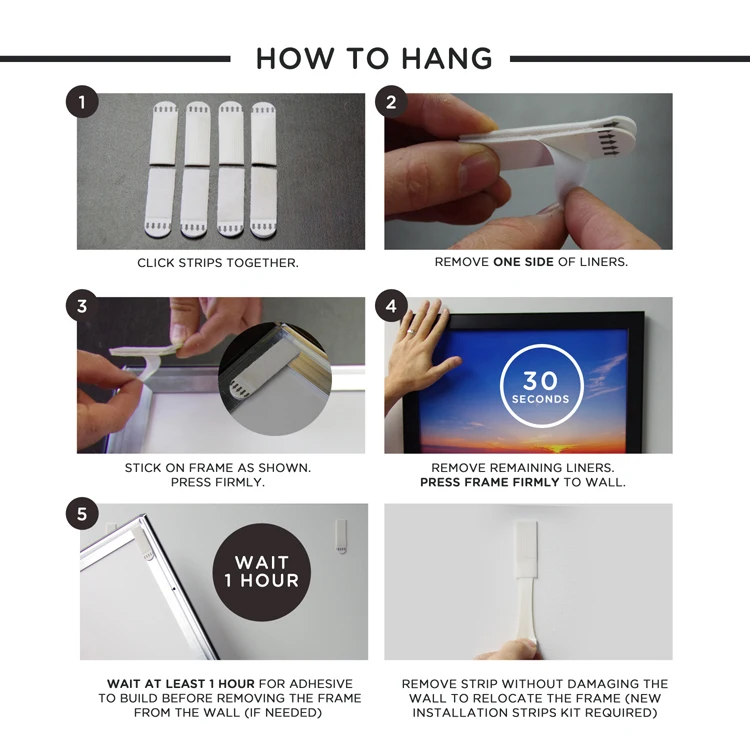 HOW TO HANG

1

CLICK STRIPS TOGETHER.

2

REMOVE ONE SIDE OF LINERS.

3

STICK ON FRAME AS SHOWN. PRESS FIRMLY.

4

30 SECONDS

REMOVE REMAINING LINERS. PRESS FRAME FIRMLY TO WALL.

5

WAIT 1 HOUR

WAIT AT LEAST 1 HOUR FOR ADHESIVE TO BUILD BEFORE REMOVING THE FRAME FROM THE WALL (IF NEEDED)

REMOVE STRIP WITHOUT DAMAGING THE WALL TO RELOCATE THE FRAME (NEW INSTALLATION STRIPS KIT REQUIRED)