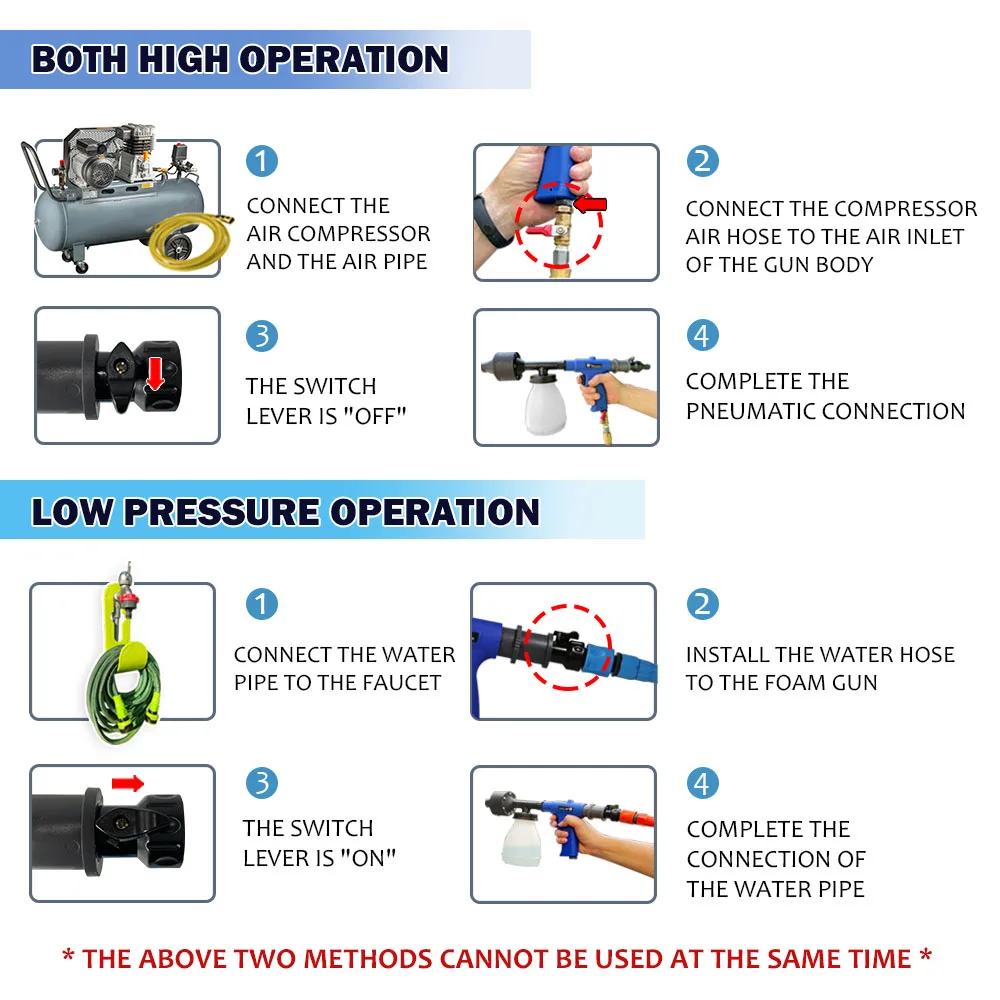 BOTH HIGH OPERATION

1
CONNECT THE AIR COMPRESSOR AND THE AIR PIPE

2
CONNECT THE COMPRESSOR AIR HOSE TO THE AIR INLET OF THE GUN BODY

3
THE SWITCH LEVER IS "OFF"

4
COMPLETE THE PNEUMATIC CONNECTION

LOW PRESSURE OPERATION

1
CONNECT THE WATER PIPE TO THE FAUCET

2
INSTALL THE WATER HOSE TO THE FOAM GUN

3
THE SWITCH LEVER IS "ON"

4
COMPLETE THE CONNECTION OF THE WATER PIPE

* THE ABOVE TWO METHODS CANNOT BE USED AT THE SAME TIME *