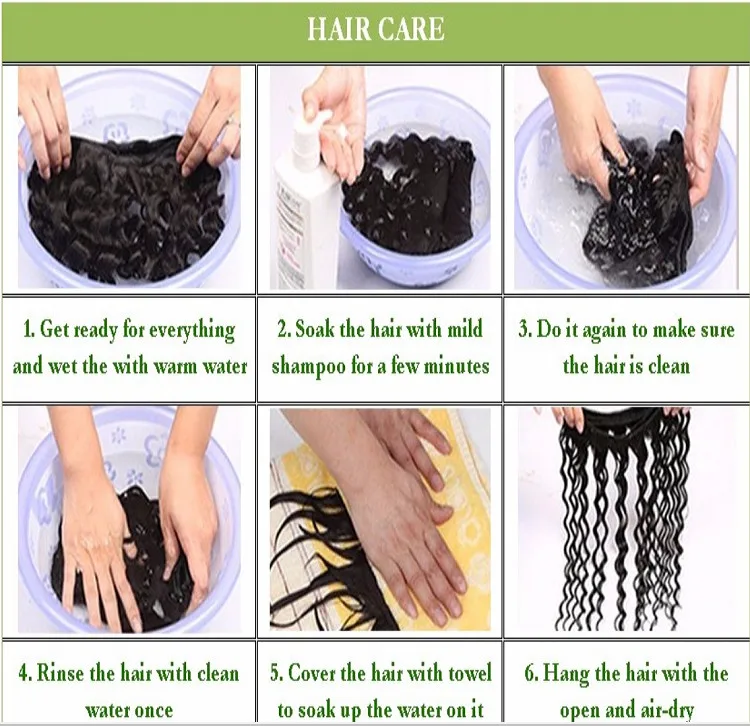 HAIR CARE

1. Get ready for everything and wet the with warm water

2. Soak the hair with mild shampoo for a few minutes

3. Do it again to make sure the hair is clean

4. Rinse the hair with clean water once

5. Cover the hair with towel to soak up the water on it

6. Hang the hair with the open and air-dry