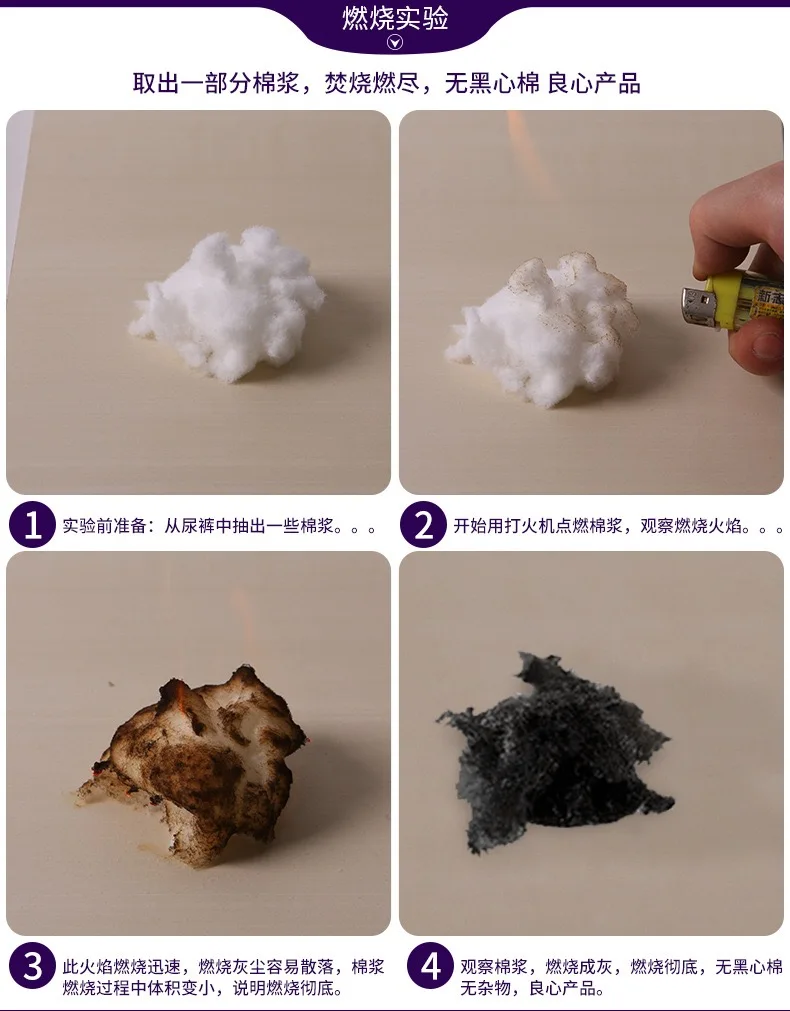 燃烧实验

取出一部分棉浆，焚烧燃尽，无黑心棉 良心产品

1 实验前准备：从尿裤中抽出一些棉浆。。。

2 开始用打火机点燃棉浆，观察燃烧火焰。。。

3 此火焰燃烧迅速，燃烧灰尘容易散落，棉浆燃烧过程中体积变小，说明燃烧彻底。

4 观察棉浆，燃烧成灰，燃烧彻底，无黑心棉无杂物，良心产品。