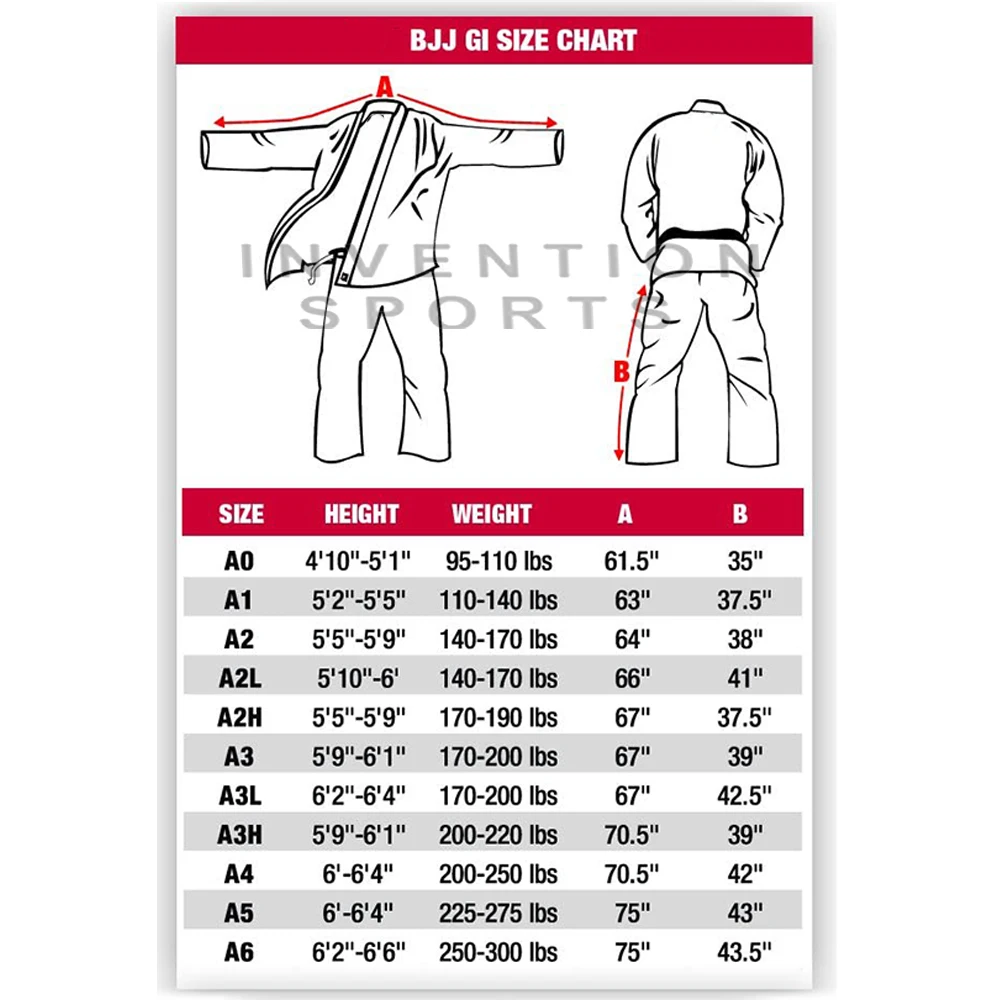 BJJ GI SIZE CHART

A

INVENTION SPORTS

B

| SIZE | HEIGHT | WEIGHT | A | B |
|---|---|---|---|---|
| A0 | 4'10"-5'1" | 95-110 lbs | 61.5" | 35" |
| A1 | 5'2"-5'5" | 110-140 lbs | 63" | 37.5" |
| A2 | 5'5"-5'9" | 140-170 lbs | 64" | 38" |
| A2L | 5'10"-6' | 140-170 lbs | 66" | 41" |
| A2H | 5'5"-5'9" | 170-190 lbs | 67" | 37.5" |
| A3 | 5'9"-6'1" | 170-200 lbs | 67" | 39" |
| A3L | 6'2"-6'4" | 170-200 lbs | 67" | 42.5" |
| A3H | 5'9"-6'1" | 200-220 lbs | 70.5" | 39" |
| A4 | 6'-6'4" | 200-250 lbs | 70.5" | 42" |
| A5 | 6'-6'4" | 225-275 lbs | 75" | 43" |
| A6 | 6'2"-6'6" | 250-300 lbs | 75" | 43.5" |