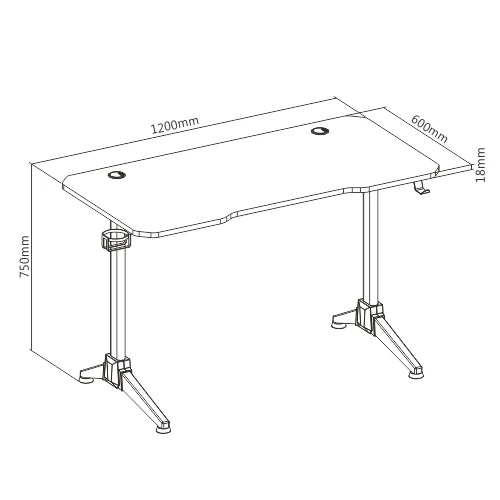 1200mm
600mm
18mm
750mm