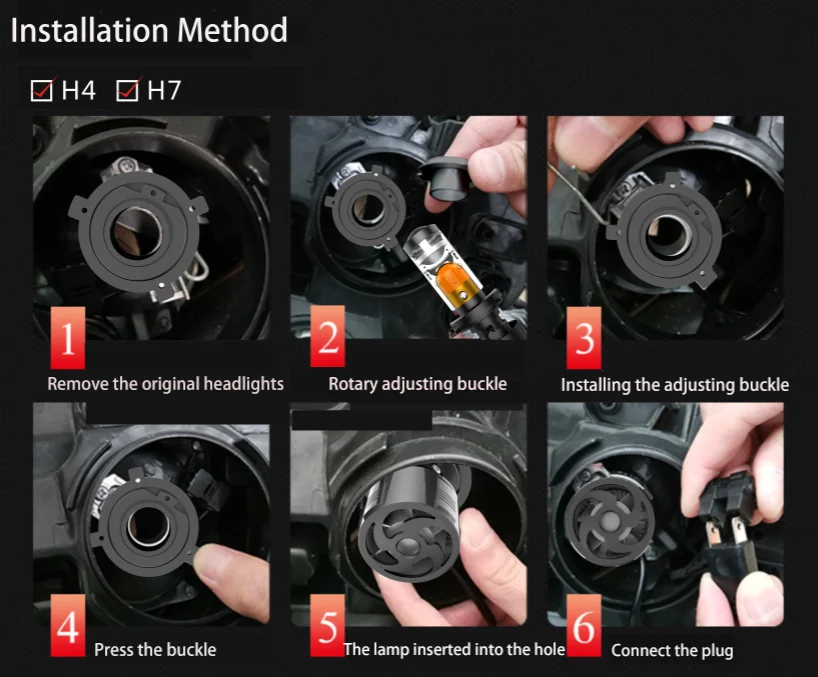 Installation Method

☑ H4 ☑ H7

1
Remove the original headlights

2
Rotary adjusting buckle

3
Installing the adjusting buckle

4
Press the buckle

5
The lamp inserted into the hole

6
Connect the plug