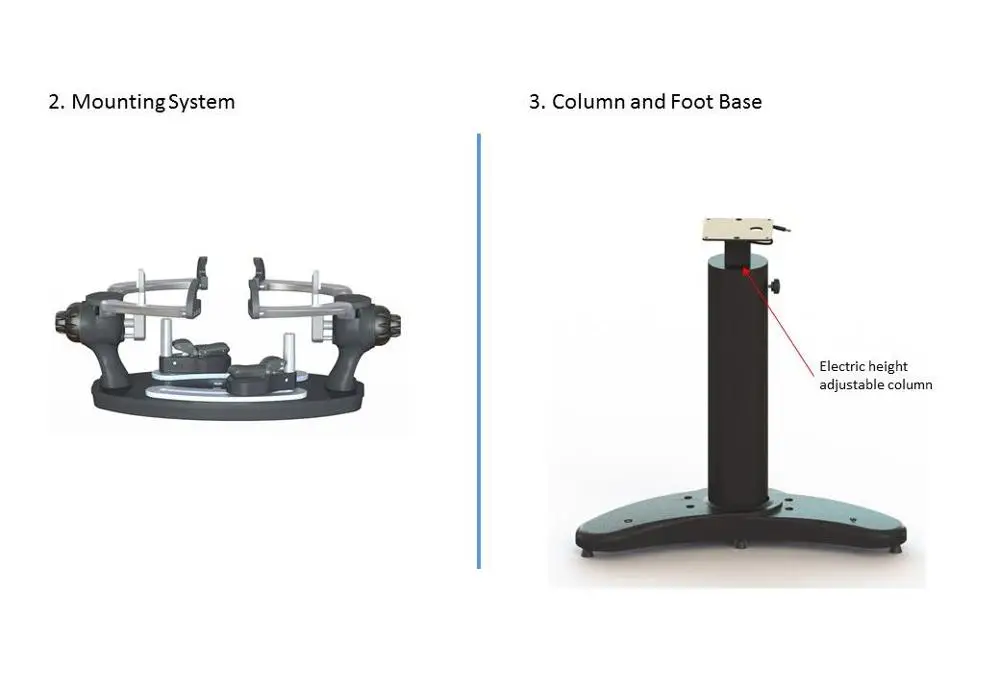 2. Mounting System

3. Column and Foot Base

Electric height adjustable column