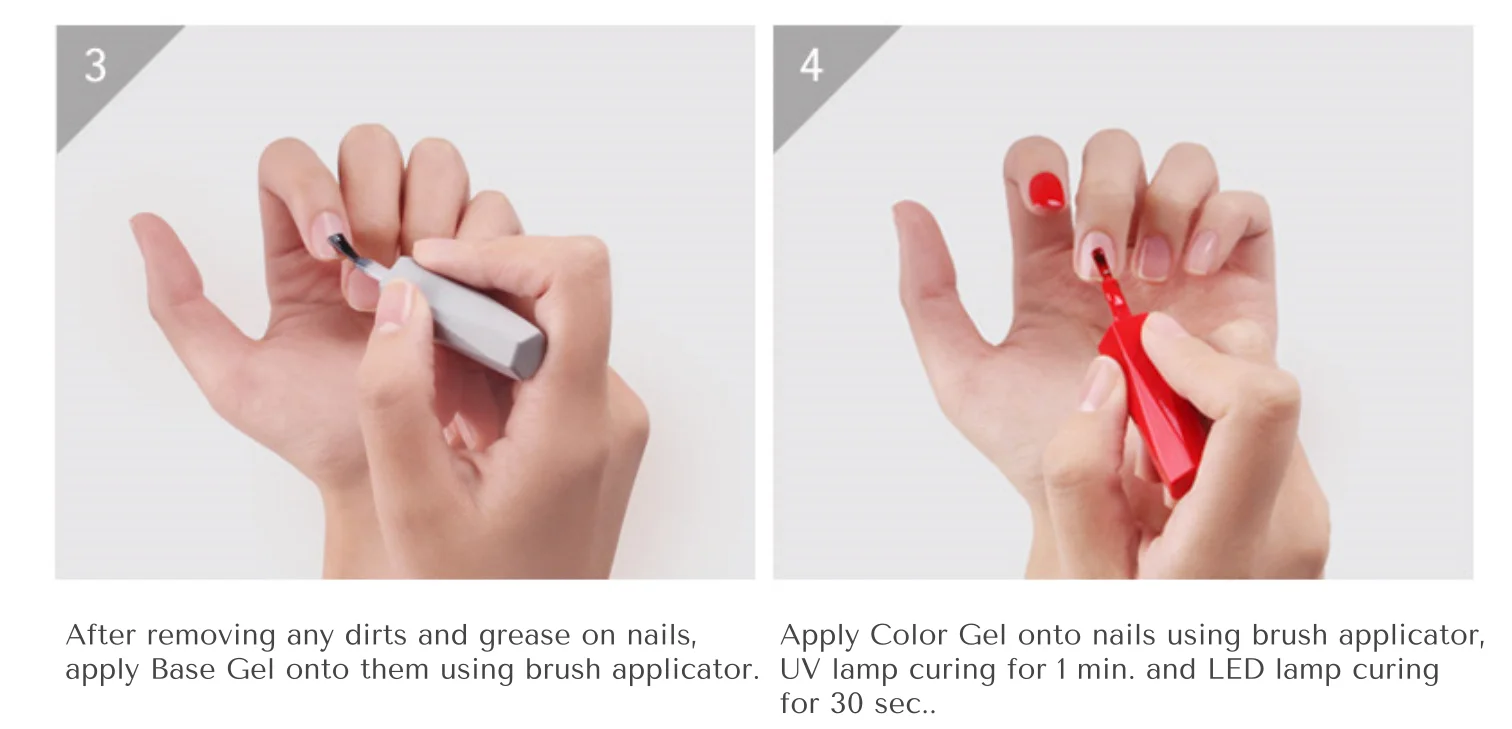 3

After removing any dirts and grease on nails, apply Base Gel onto them using brush applicator.

4

Apply Color Gel onto nails using brush applicator, UV lamp curing for 1 min. and LED lamp curing for 30 sec..