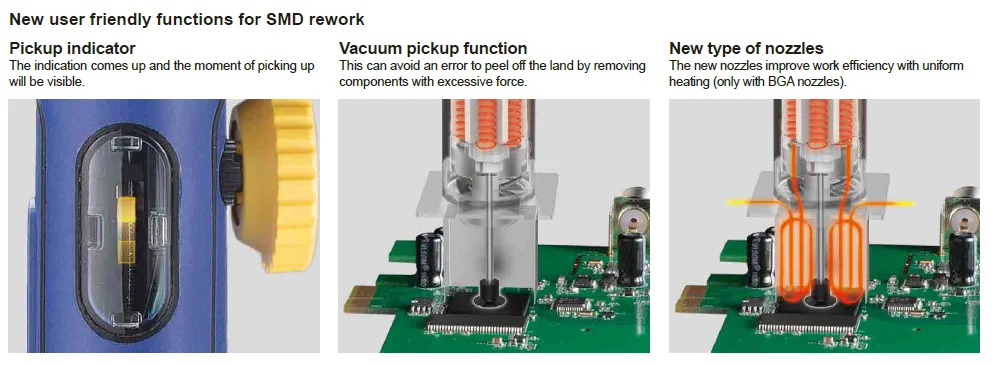 New user friendly functions for SMD rework

Pickup indicator
The indication comes up and the moment of picking up will be visible.

Vacuum pickup function
This can avoid an error to peel off the land by removing components with excessive force.

New type of nozzles
The new nozzles improve work efficiency with uniform heating (only with BGA nozzles).