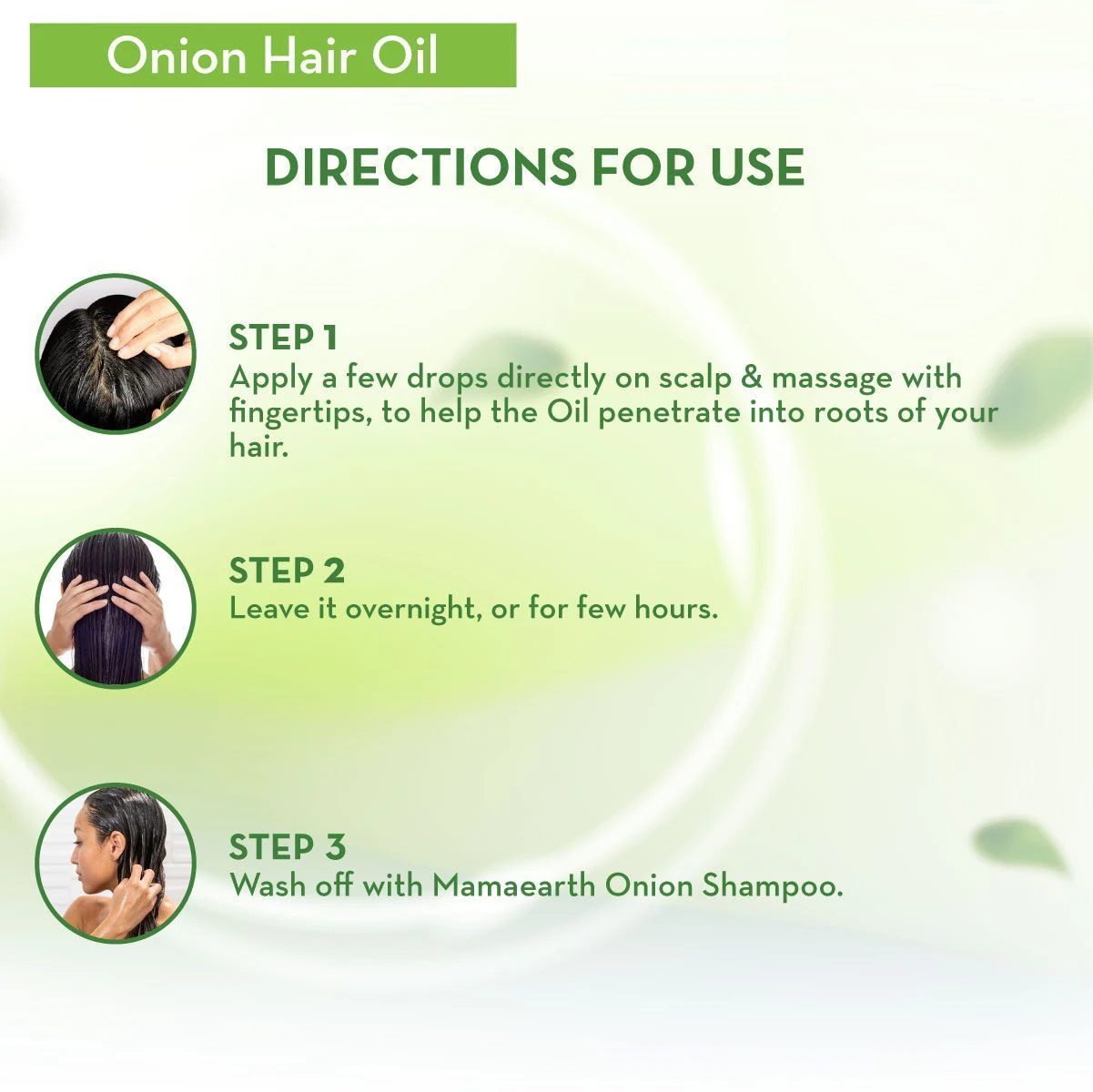 Onion Hair Oil

DIRECTIONS FOR USE

STEP 1
Apply a few drops directly on scalp & massage with fingertips, to help the Oil penetrate into roots of your hair.

STEP 2
Leave it overnight, or for few hours.

STEP 3
Wash off with Mamaearth Onion Shampoo.