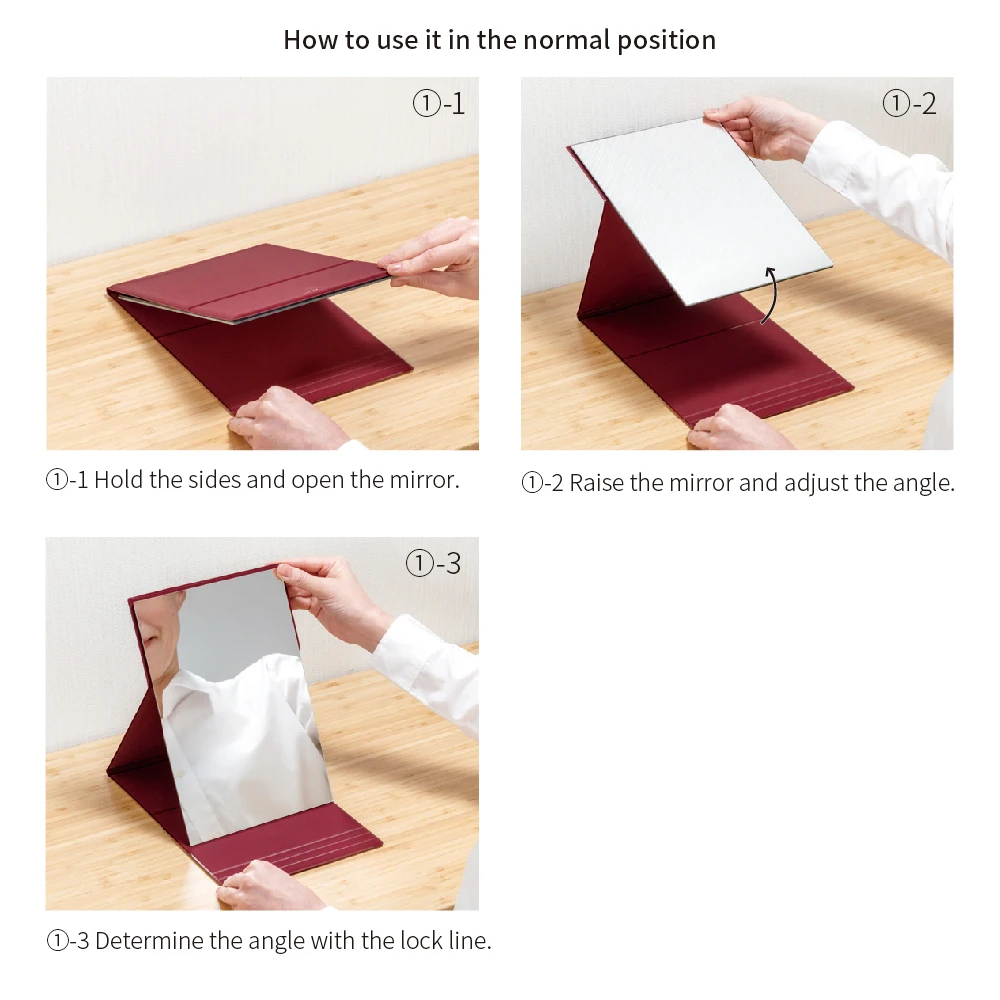 How to use it in the normal position

①-1

①-1 Hold the sides and open the mirror.

①-2

①-2 Raise the mirror and adjust the angle.

①-3

①-3 Determine the angle with the lock line.