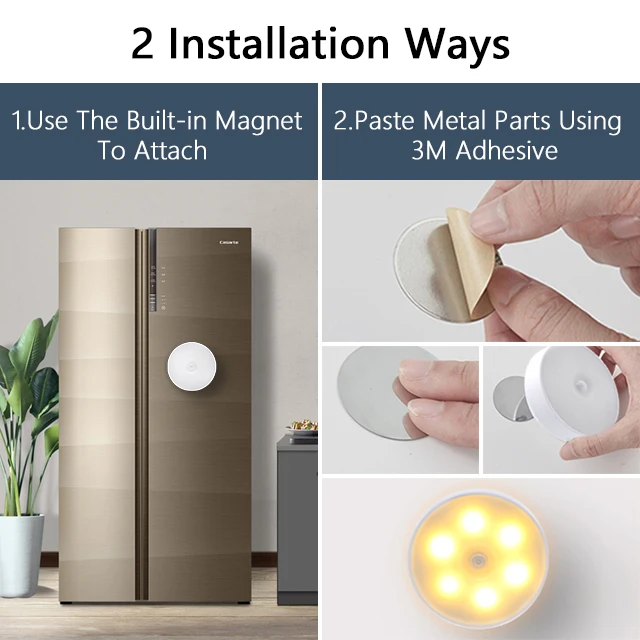 2 Installation Ways

1.Use The Built-in Magnet To Attach

2.Paste Metal Parts Using 3M Adhesive

Casarte