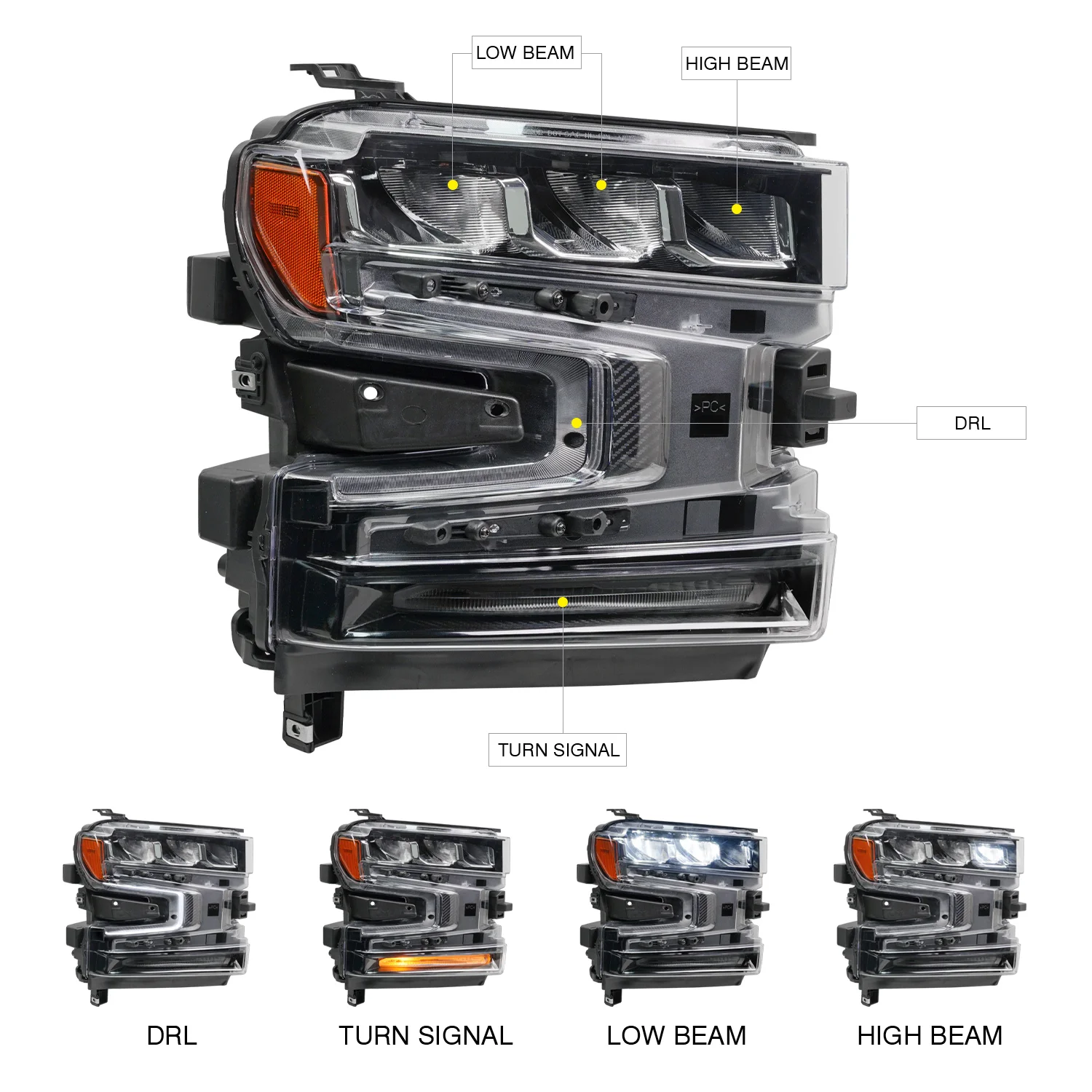 LOW BEAM

HIGH BEAM

>PC<

DRL

TURN SIGNAL

DRL

TURN SIGNAL

LOW BEAM

HIGH BEAM