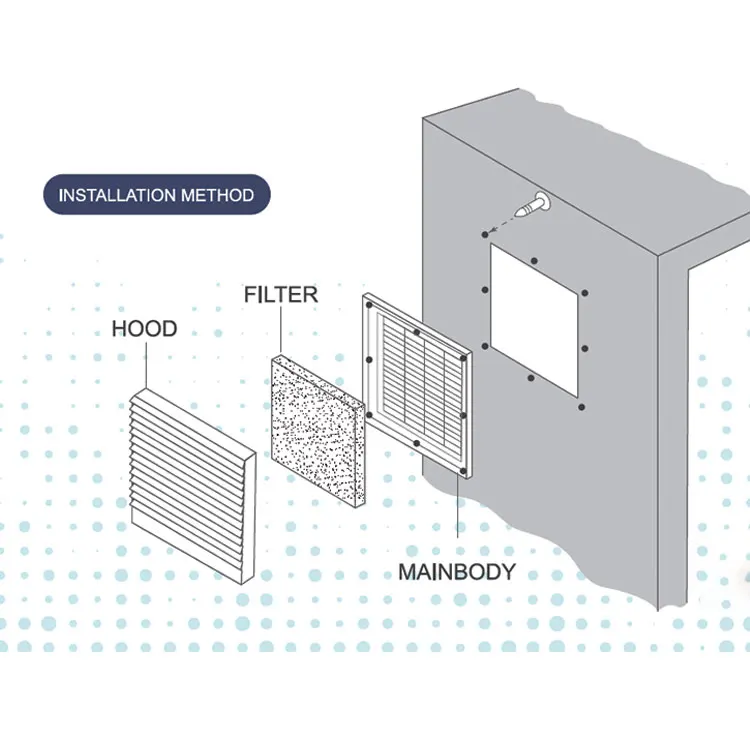 INSTALLATION METHOD

FILTER

HOOD

MAINBODY