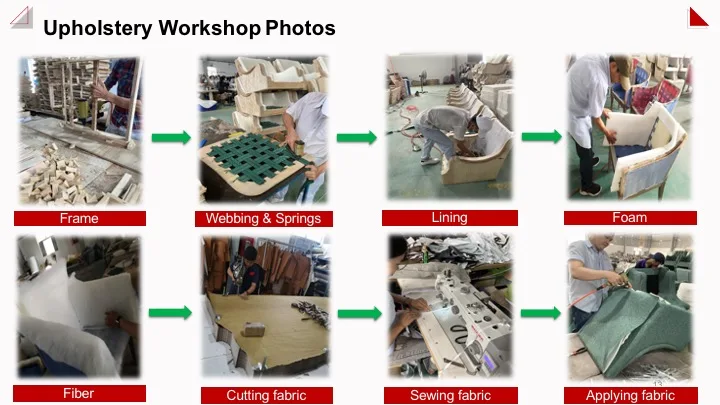 Upholstery Workshop Photos

Frame

Webbing & Springs

Lining

Foam

Fiber

Cutting fabric

Sewing fabric

Applying fabric