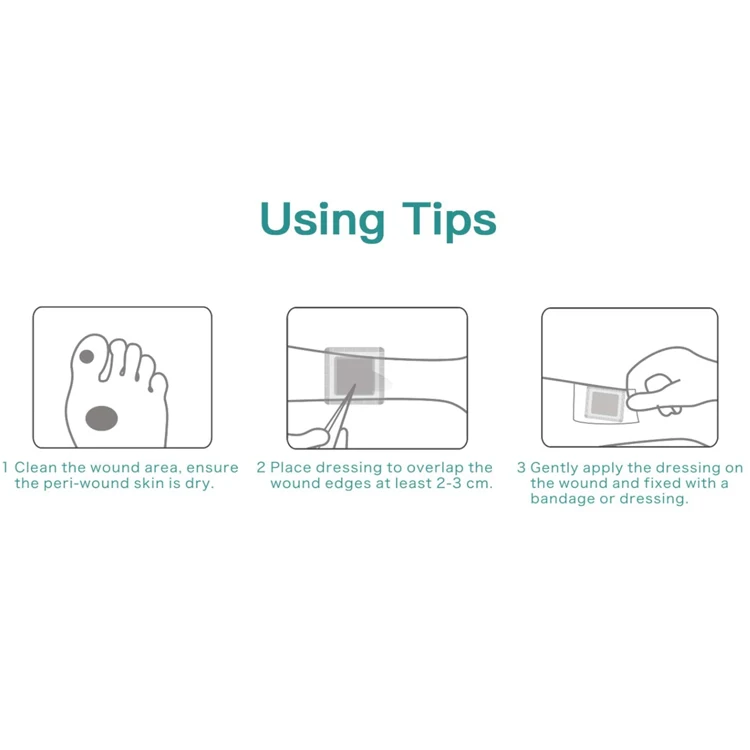 Using Tips

1 Clean the wound area, ensure the peri-wound skin is dry.

2 Place dressing to overlap the wound edges at least 2-3 cm.

3 Gently apply the dressing on the wound and fixed with a bandage or dressing.