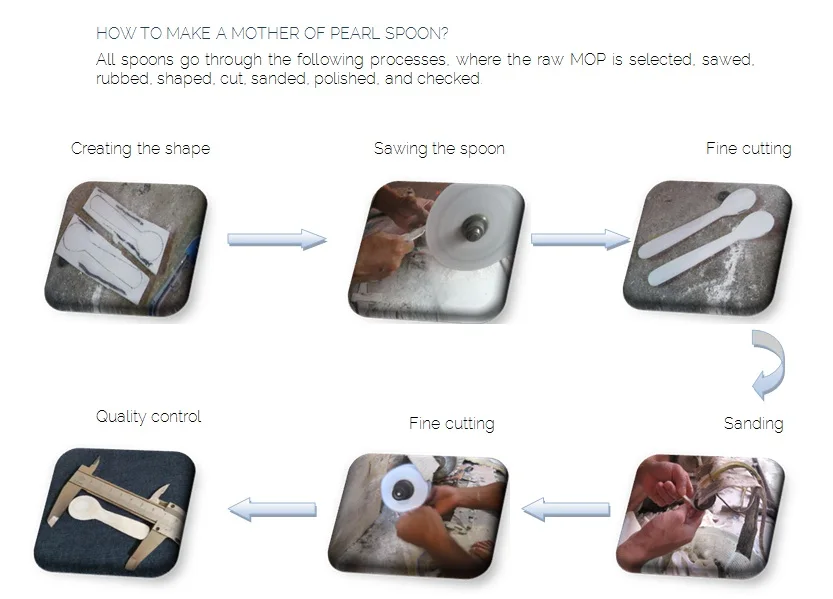 HOW TO MAKE A MOTHER OF PEARL SPOON?

All spoons go through the following processes, where the raw MOP is selected, sawed, rubbed, shaped, cut, sanded, polished, and checked.

Creating the shape

Sawing the spoon

Fine cutting

Sanding

Fine cutting

Quality control