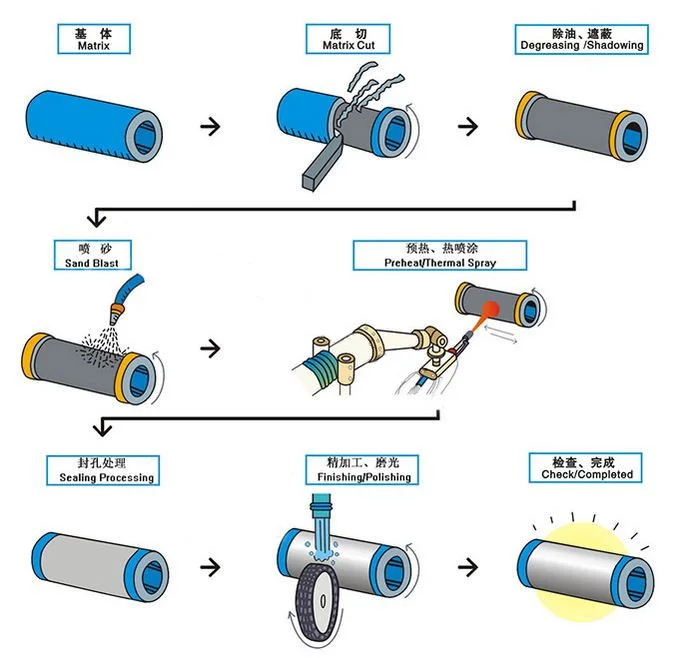 基 体
Matrix

底 切
Matrix Cut

除油、遮蔽
Degreasing /Shadowing

喷 砂
Sand Blast

预热、热喷涂
Preheat/Thermal Spray

封孔处理
Sealing Processing

精加工、磨光
Finishing/Polishing

检查、完成
Check/Completed