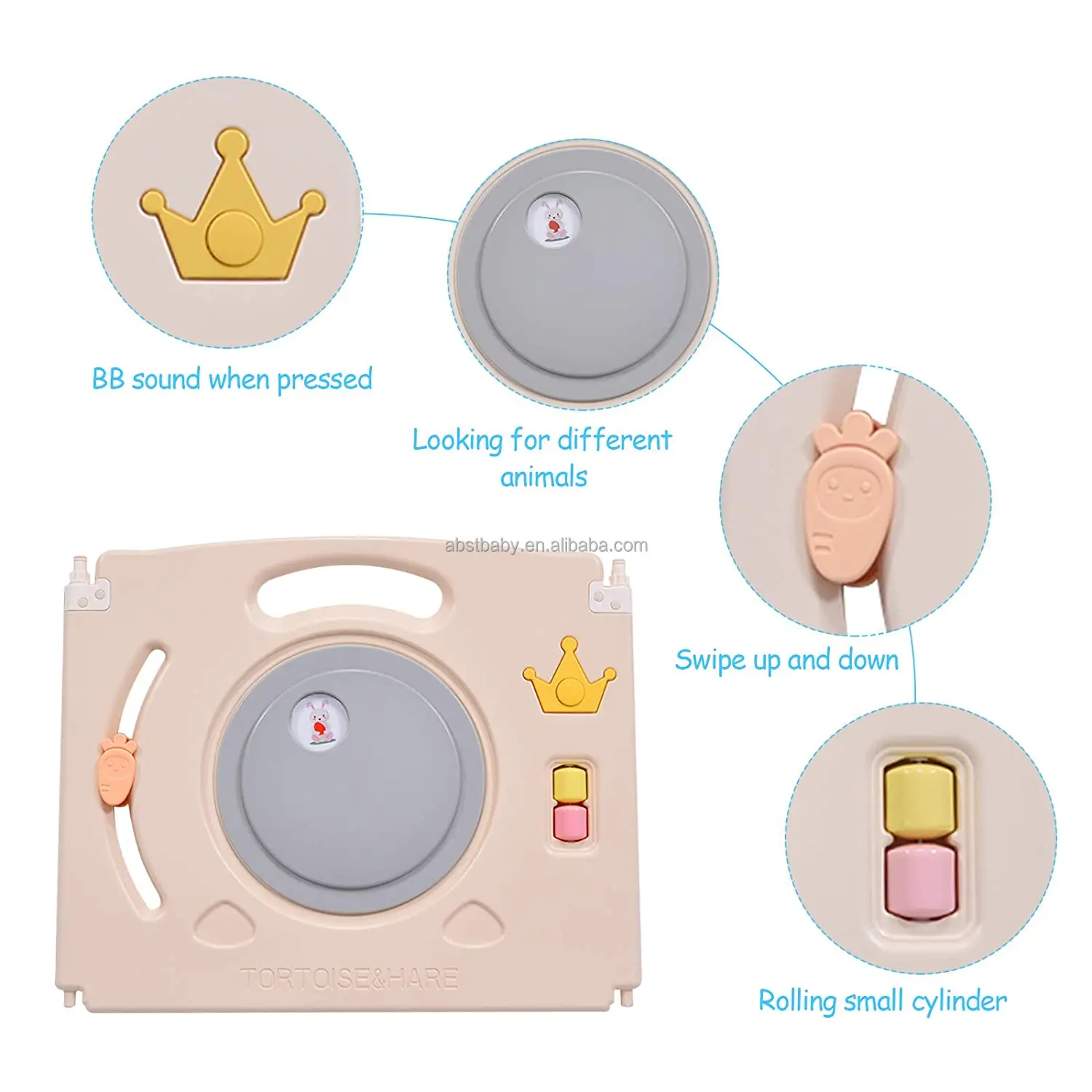 BB sound when pressed

Looking for different animals

abstbaby.en.alibaba.com

Swipe up and down

TORTOISE&HARE

Rolling small cylinder