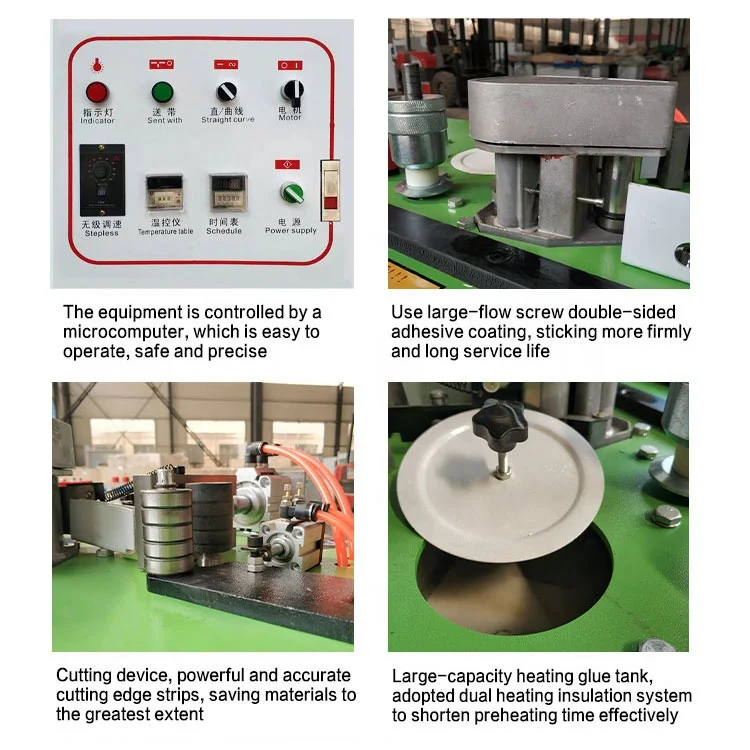 指示灯
Indicator

送 带
Sent with

直/曲线
Straight curve

电 机
Motor

无级调速
Stepless

温控仪
Temperature table

时间表
Schedule

电 源
Power supply

The equipment is controlled by a microcomputer, which is easy to operate, safe and precise

Use large-flow screw double-sided adhesive coating, sticking more firmly and long service life

Cutting device, powerful and accurate cutting edge strips, saving materials to the greatest extent

Large-capacity heating glue tank, adopted dual heating insulation system to shorten preheating time effectively