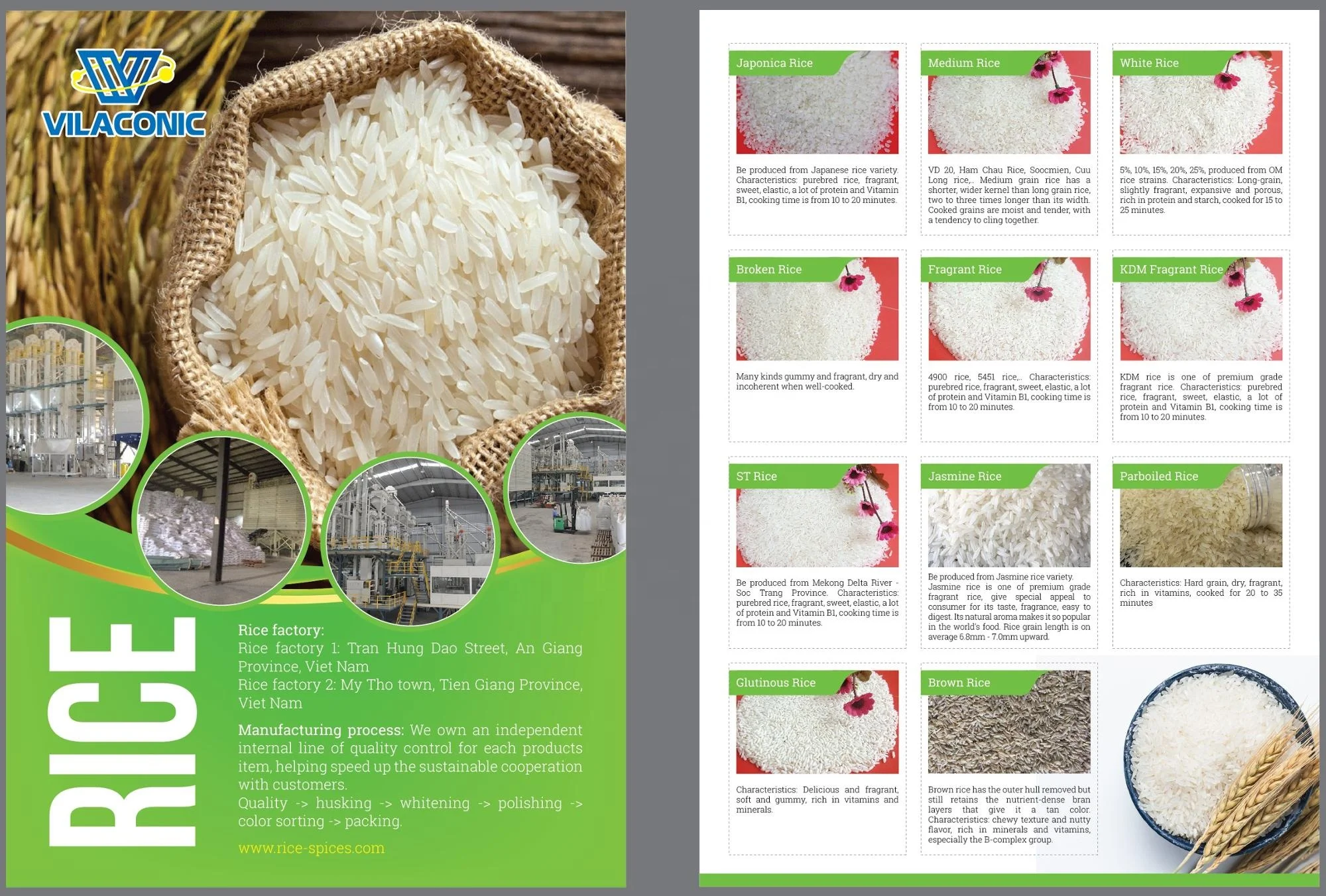 VILACONIC

RICE

Rice factory:
Rice factory 1: Tran Hung Dao Street, An Giang Province, Viet Nam
Rice factory 2: My Tho town, Tien Giang Province, Viet Nam

Manufacturing process: We own an independent internal line of quality control for each products item, helping speed up the sustainable cooperation with customers.
Quality -> husking -> whitening -> polishing -> color sorting -> packing.

www.rice-spices.com

Japonica Rice

Be produced from Japanese rice variety. Characteristics: purebred rice, fragrant, sweet, elastic, a lot of protein and Vitamin B1, cooking time is from 10 to 20 minutes.

Medium Rice

VD 20, Ham Chau Rice, Soocmien, Cuu Long rice,.. Medium grain rice has a shorter, wider kernel than long grain rice, two to three times longer than its width. Cooked grains are moist and tender, with a tendency to cling together.

White Rice

5%, 10%, 15%, 20%, 25%, produced from OM rice strains. Characteristics: Long-grain, slightly fragrant, expansive and porous, rich in protein and starch, cooked for 15 to 25 minutes.

Broken Rice

Many kinds gummy and fragrant, dry and incoherent when well-cooked.

Fragrant Rice

4900 rice, 5451 rice,.. Characteristics: purebred rice, fragrant, sweet, elastic, a lot of protein and Vitamin B1, cooking time is from 10 to 20 minutes.

KDM Fragrant Rice

KDM rice is one of premium grade fragrant rice. Characteristics: purebred rice, fragrant, sweet, elastic, a lot of protein and Vitamin B1, cooking time is from 10 to 20 minutes.

ST Rice

Be produced from Mekong Delta River - Soc Trang Province. Characteristics: purebred rice, fragrant, sweet, elastic, a lot of protein and Vitamin B1, cooking time is from 10 to 20 minutes.

Jasmine Rice

Be produced from Jasmine rice variety. Jasmine rice is one of premium grade fragrant rice, give special appeal to consumer for its taste, fragrance, easy to digest. Its natural aroma makes it so popular in the world's food. Rice grain length is on average 6.8mm - 7.0mm upward.

Parboiled Rice

Characteristics: Hard grain, dry, fragrant, rich in vitamins, cooked for 20 to 35 minutes

Glutinous Rice

Characteristics: Delicious and fragrant, soft and gummy, rich in vitamins and minerals.

Brown Rice

Brown rice has the outer hull removed but still retains the nutrient-dense bran layers that give it a tan color. Characteristics: chewy texture and nutty flavor, rich in minerals and vitamins, especially the B-complex group.