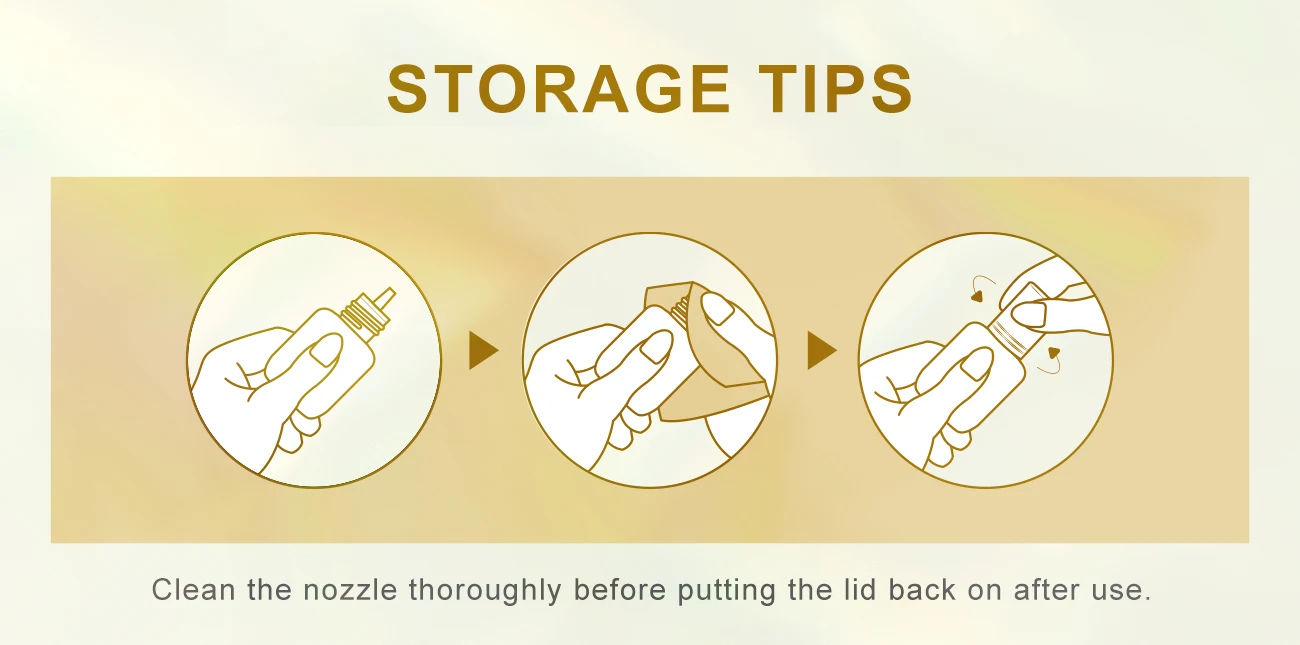 STORAGE TIPS

Clean the nozzle thoroughly before putting the lid back on after use.