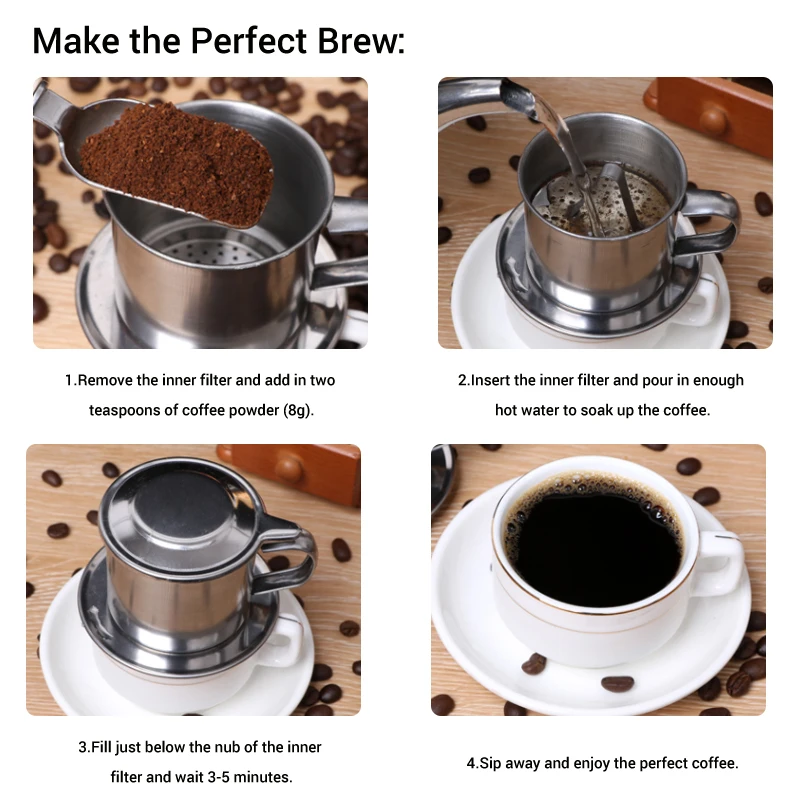 Make the Perfect Brew:

1.Remove the inner filter and add in two teaspoons of coffee powder (8g).

2.Insert the inner filter and pour in enough hot water to soak up the coffee.

3.Fill just below the nub of the inner filter and wait 3-5 minutes.

4.Sip away and enjoy the perfect coffee.