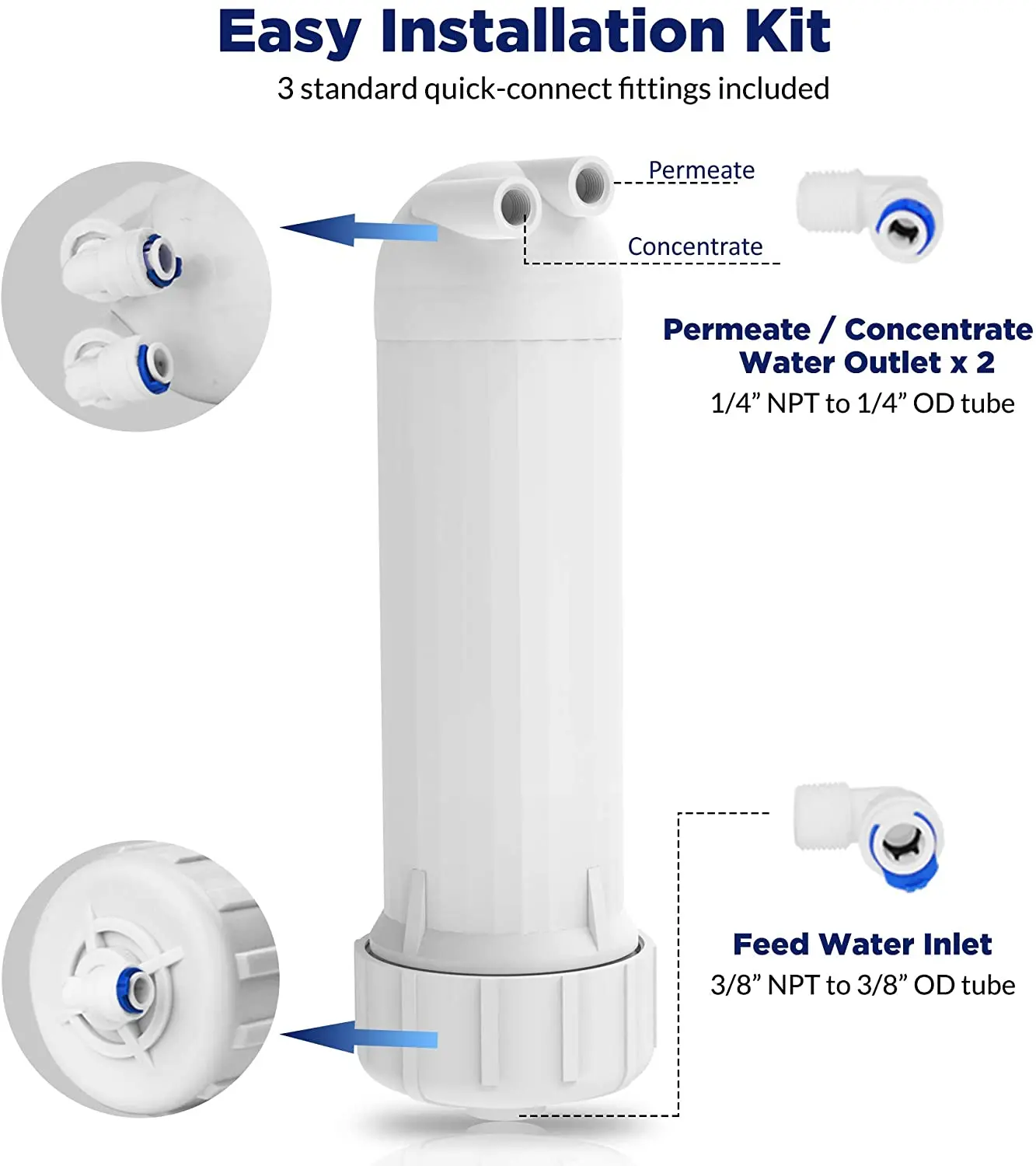 Easy Installation Kit
3 standard quick-connect fittings included

Permeate

Concentrate

Permeate / Concentrate Water Outlet x 2
1/4” NPT to 1/4” OD tube

Feed Water Inlet
3/8” NPT to 3/8” OD tube