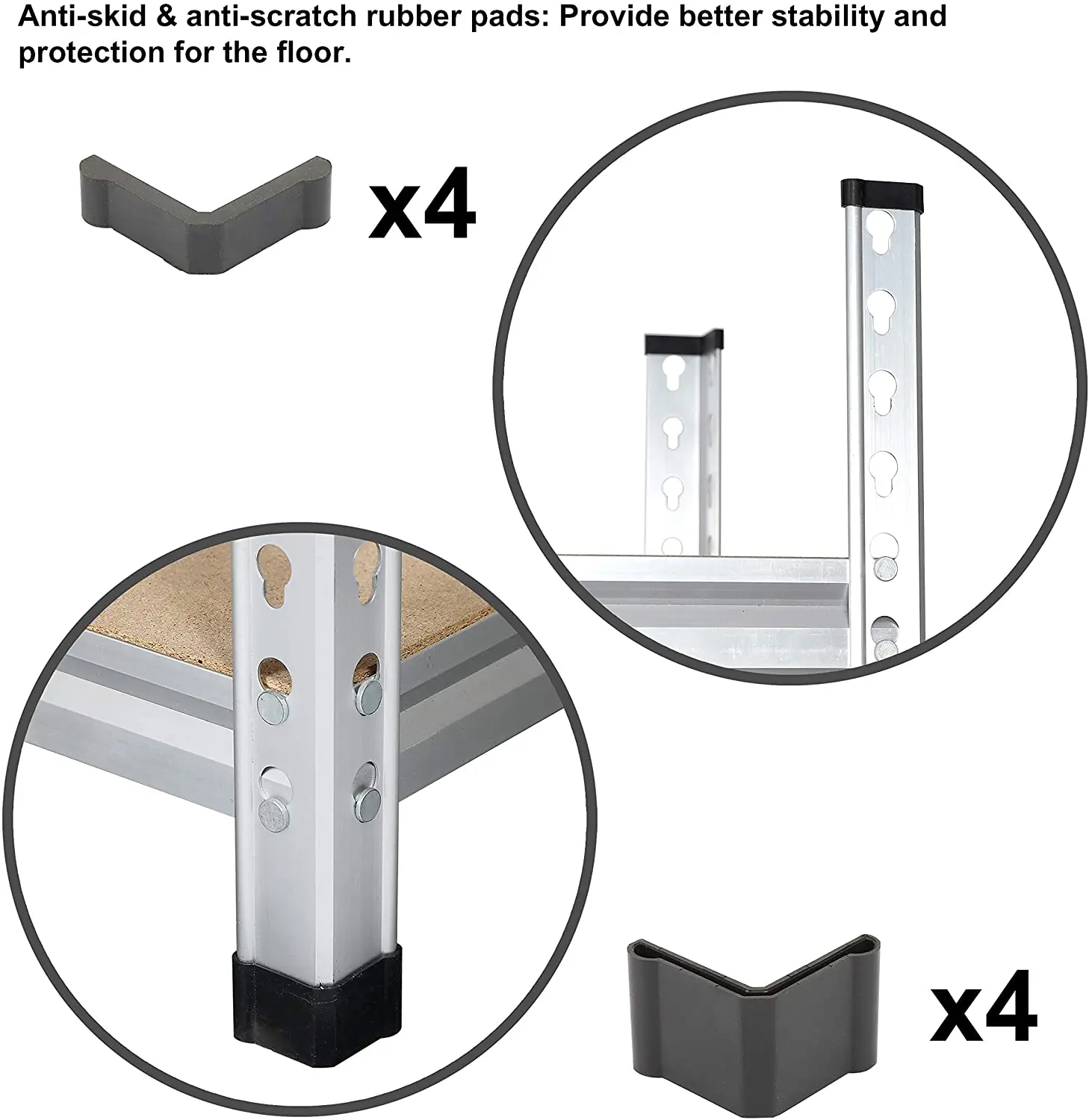 Anti-skid & anti-scratch rubber pads: Provide better stability and protection for the floor.

x4

x4