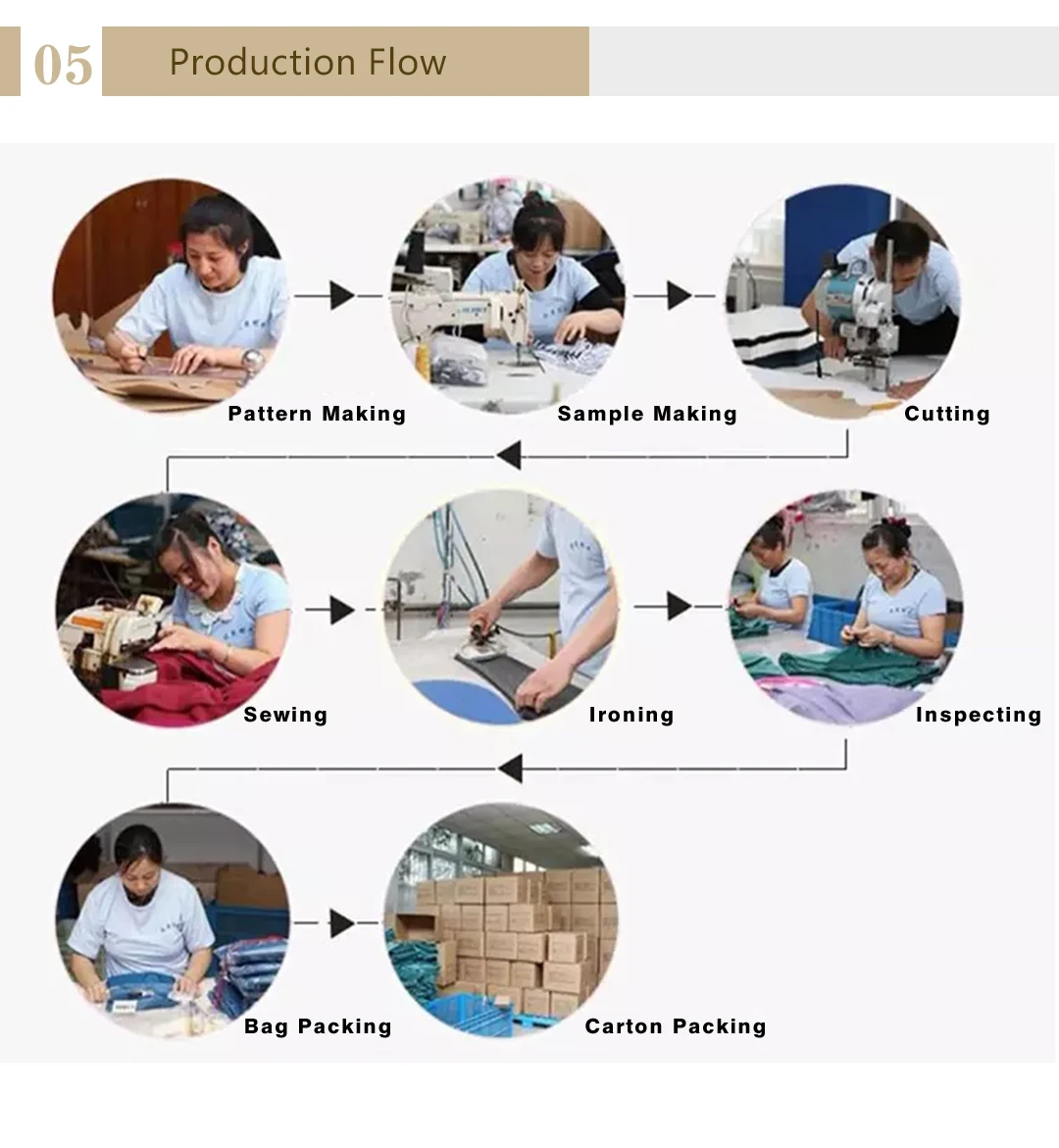 05 Production Flow

Pattern Making

Sample Making

Cutting

Sewing

Ironing

Inspecting

Bag Packing

Carton Packing