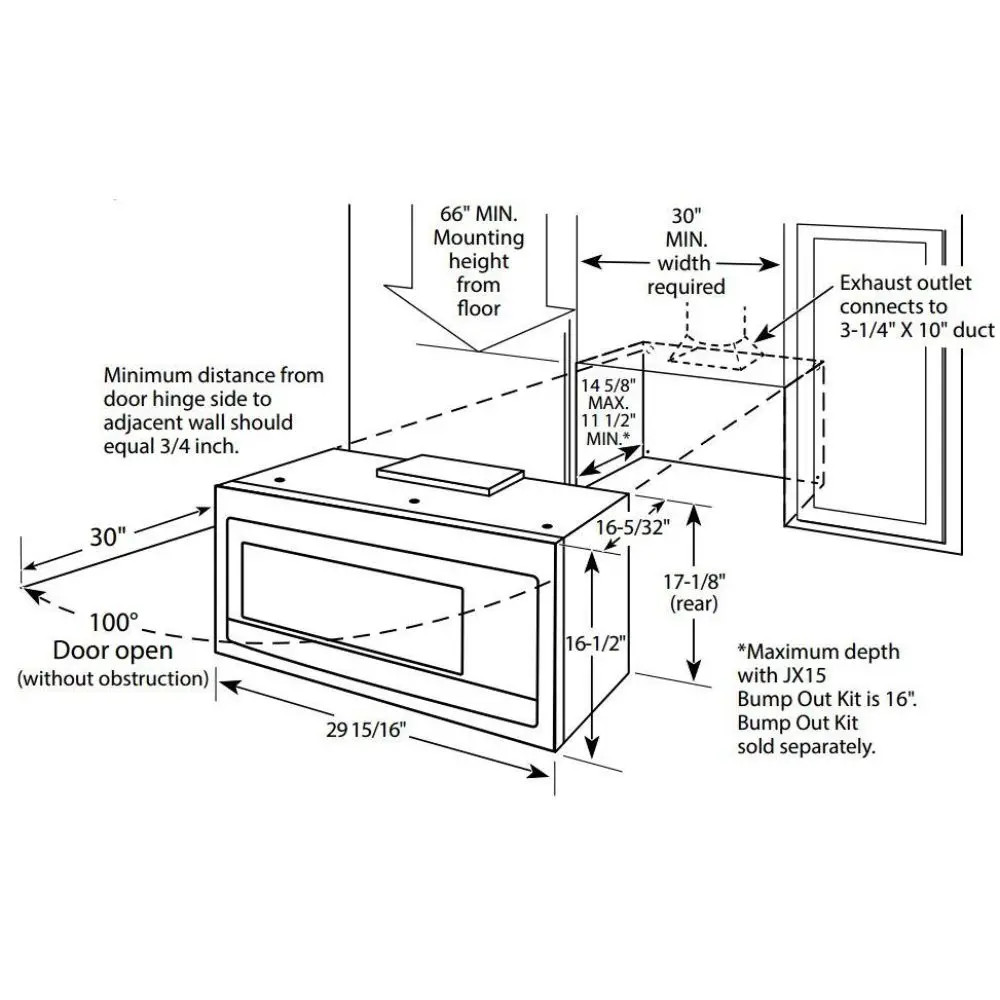 66" MIN. Mounting height from floor

30" MIN. width required

Exhaust outlet connects to 3-1/4" X 10" duct

Minimum distance from door hinge side to adjacent wall should equal 3/4 inch.

14 5/8" MAX. 11 1/2" MIN.*

30"

16-5/32"

17-1/8" (rear)

100° Door open (without obstruction)

16-1/2"

*Maximum depth with JX15 Bump Out Kit is 16". Bump Out Kit sold separately.

29 15/16"