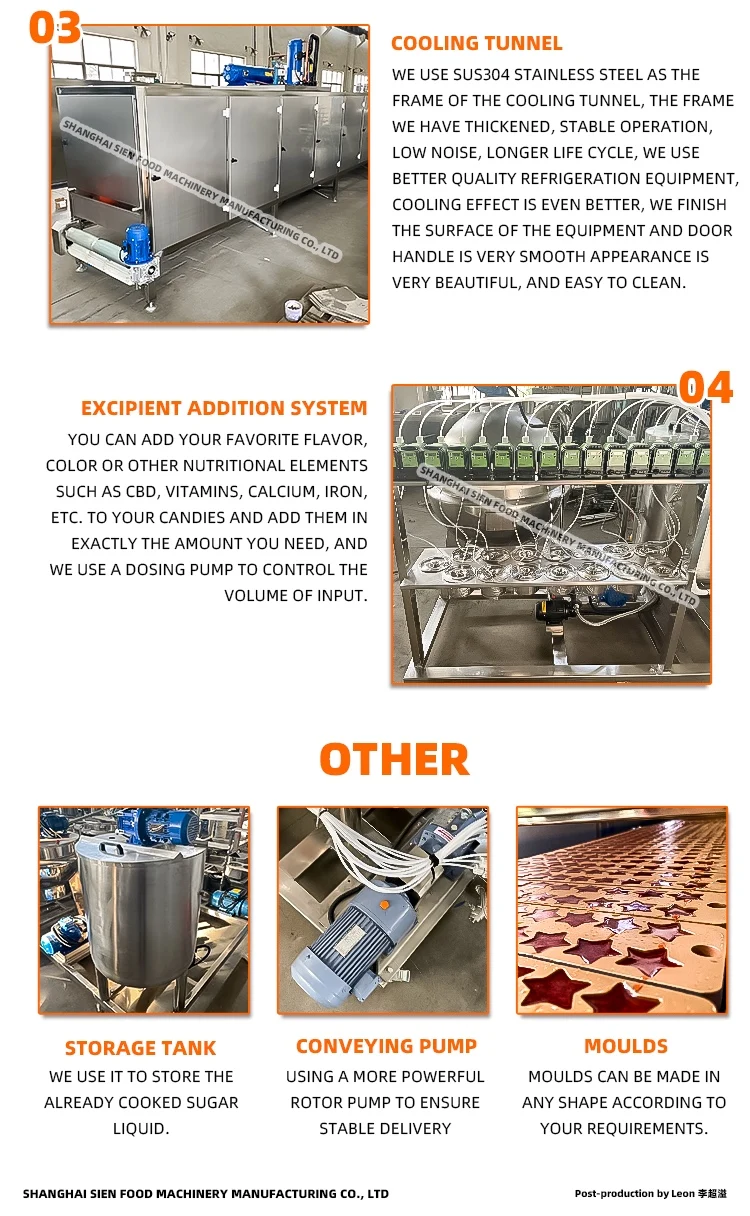 03

SHANGHAI SIEN FOOD MACHINERY MANUFACTURING CO., LTD

COOLING TUNNEL

WE USE SUS304 STAINLESS STEEL AS THE FRAME OF THE COOLING TUNNEL, THE FRAME WE HAVE THICKENED, STABLE OPERATION, LOW NOISE, LONGER LIFE CYCLE, WE USE BETTER QUALITY REFRIGERATION EQUIPMENT, COOLING EFFECT IS EVEN BETTER, WE FINISH THE SURFACE OF THE EQUIPMENT AND DOOR HANDLE IS VERY SMOOTH APPEARANCE IS VERY BEAUTIFUL, AND EASY TO CLEAN.

EXCIPIENT ADDITION SYSTEM

YOU CAN ADD YOUR FAVORITE FLAVOR, COLOR OR OTHER NUTRITIONAL ELEMENTS SUCH AS CBD, VITAMINS, CALCIUM, IRON, ETC. TO YOUR CANDIES AND ADD THEM IN EXACTLY THE AMOUNT YOU NEED, AND WE USE A DOSING PUMP TO CONTROL THE VOLUME OF INPUT.

04

SHANGHAI SIEN FOOD MACHINERY MANUFACTURING CO., LTD

OTHER

STORAGE TANK

WE USE IT TO STORE THE ALREADY COOKED SUGAR LIQUID.

CONVEYING PUMP

USING A MORE POWERFUL ROTOR PUMP TO ENSURE STABLE DELIVERY

MOULDS

MOULDS CAN BE MADE IN ANY SHAPE ACCORDING TO YOUR REQUIREMENTS.

SHANGHAI SIEN FOOD MACHINERY MANUFACTURING CO., LTD

Post-production by Leon 李超滋