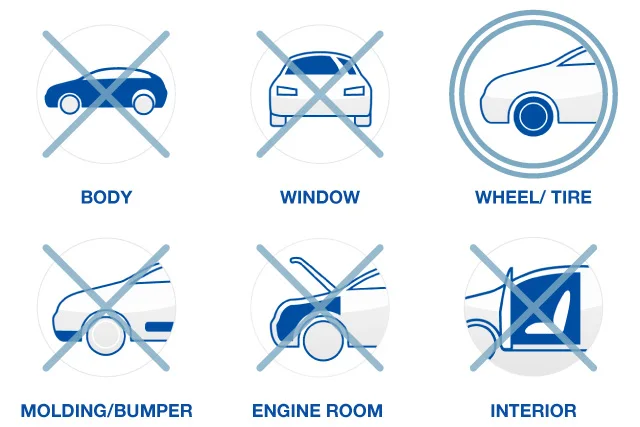 BODY

WINDOW

WHEEL/ TIRE

MOLDING/BUMPER

ENGINE ROOM

INTERIOR