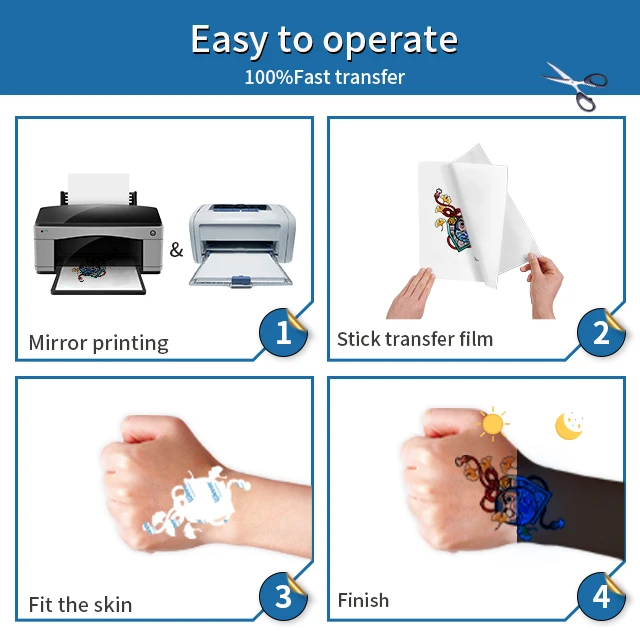 Easy to operate
100%Fast transfer

&

Mirror printing
1

Stick transfer film
2

Fit the skin
3

Finish
4