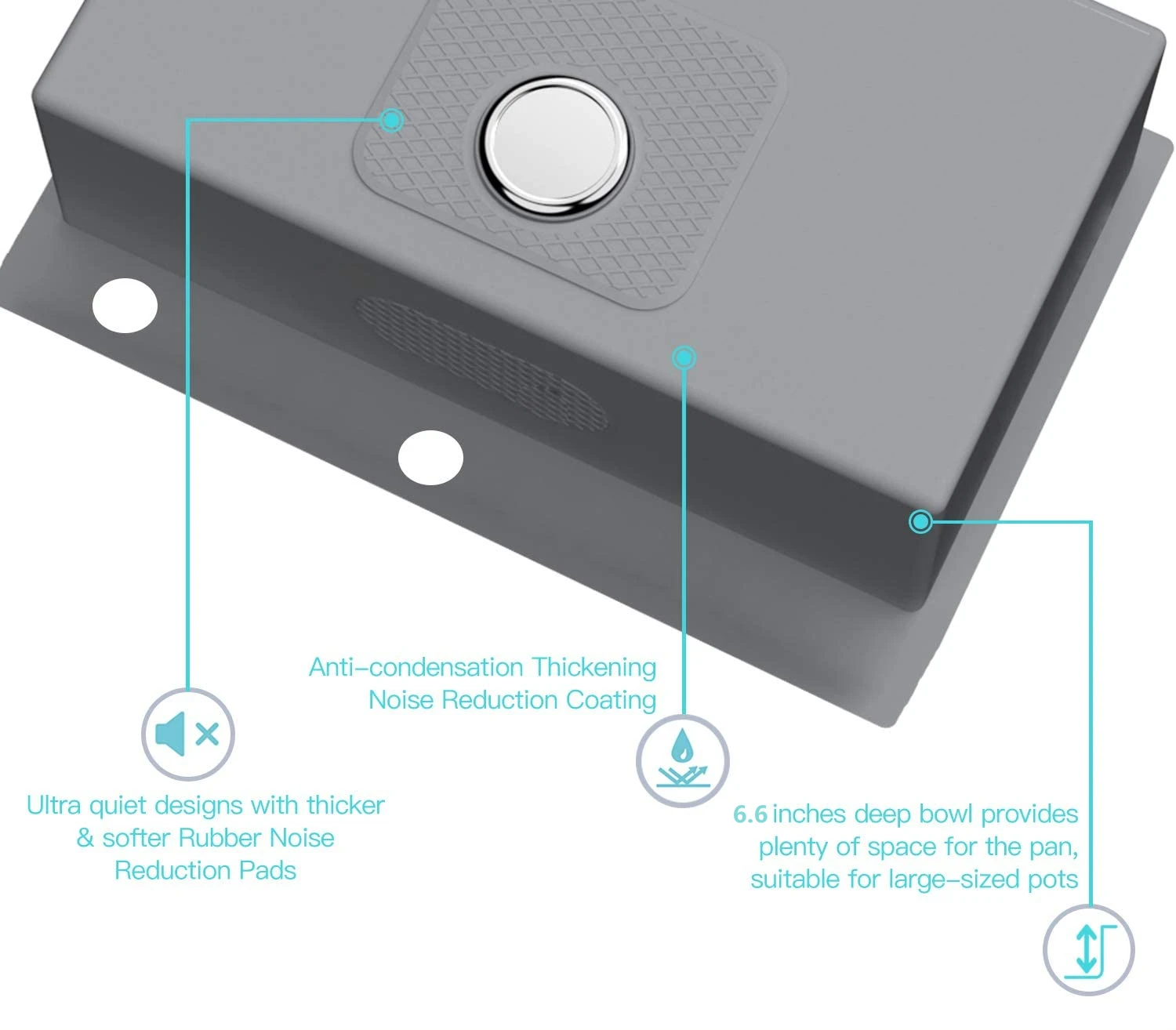 Anti-condensation Thickening Noise Reduction Coating

Ultra quiet designs with thicker & softer Rubber Noise Reduction Pads

6.6 inches deep bowl provides plenty of space for the pan, suitable for large-sized pots